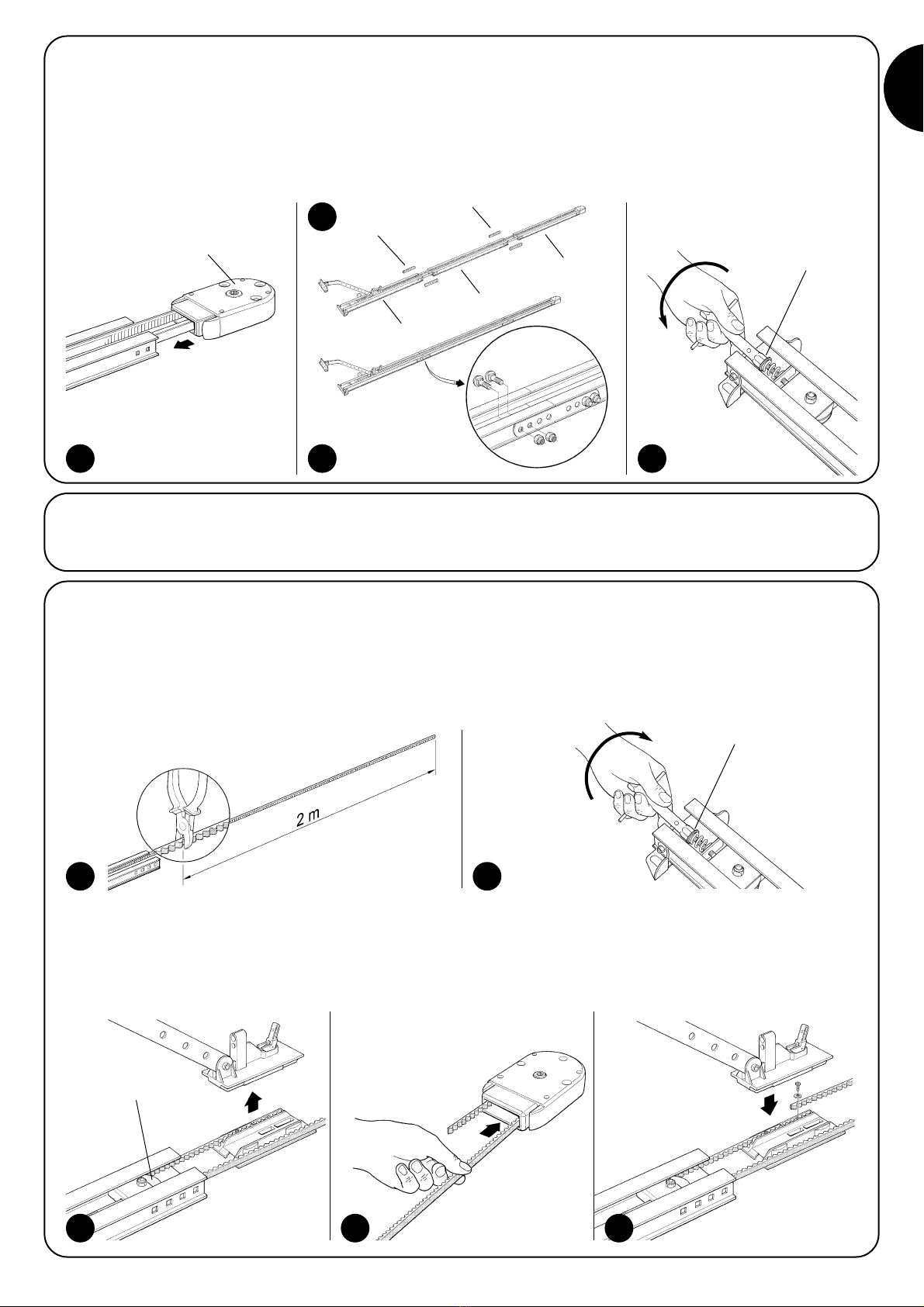 2 m