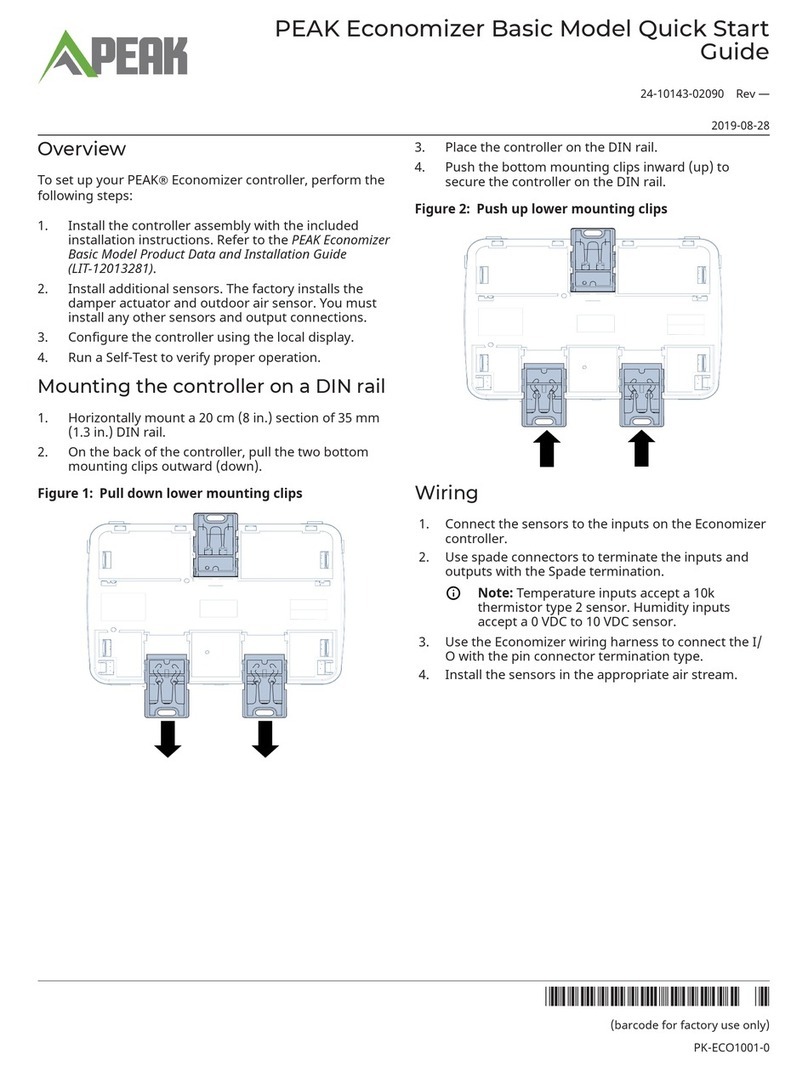 PEAK

PEAK Economizer Basic Model Quick Start Guide

24-10143-02090 Rev —

2019-08-28

Overview

To set up your PEAK® Economizer controller, perform the following steps:

1. Install the controller assembly with the included installation instructions. Refer to the PEAK Economizer Basic Model Product Data and Installation Guide (LIT-12013281).
2. Install additional sensors. The factory installs the damper actuator and outdoor air sensor. You must install any other sensors and output connections.
3. Configure the controller using the local display.
4. Run a Self-Test to verify proper operation.

Mounting the controller on a DIN rail

1. Horizontally mount a 20 cm (8 in.) section of 35 mm (1.3 in.) DIN rail.
2. On the back of the controller, pull the two bottom mounting clips outward (down).

Figure 1: Pull down lower mounting clips

3. Place the controller on the DIN rail.
4. Push the bottom mounting clips inward (up) to secure the controller on the DIN rail.

Figure 2: Push up lower mounting clips

Wiring

1. Connect the sensors to the inputs on the Economizer controller.
2. Use spade connectors to terminate the inputs and outputs with the Spade termination.

Note: Temperature inputs accept a 10k thermistor type 2 sensor. Humidity inputs accept a 0 VDC to 10 VDC sensor.

3. Use the Economizer wiring harness to connect the I/O with the pin connector termination type.
4. Install the sensors in the appropriate air stream.

(barcode for factory use only)

PK-ECO1001-0