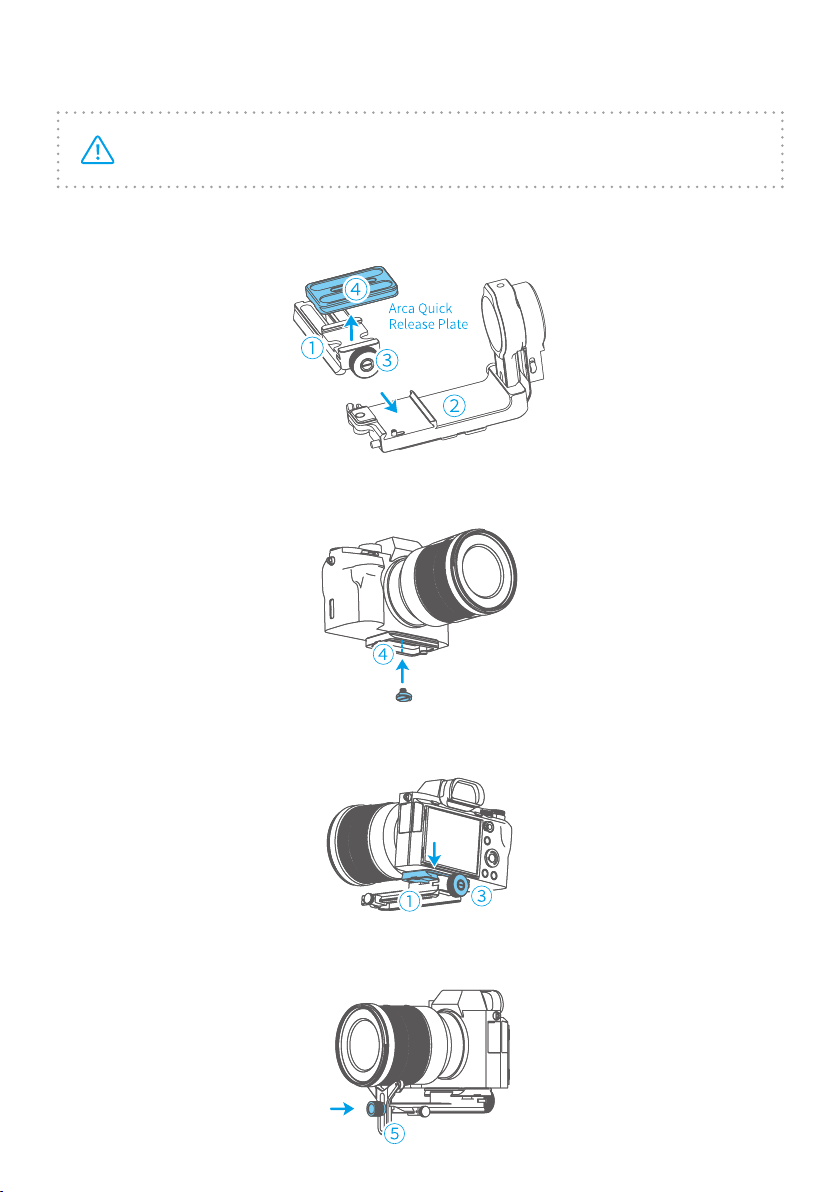 ④
Arca Quick Release Plate
①
③
②

④

①
③

⑤