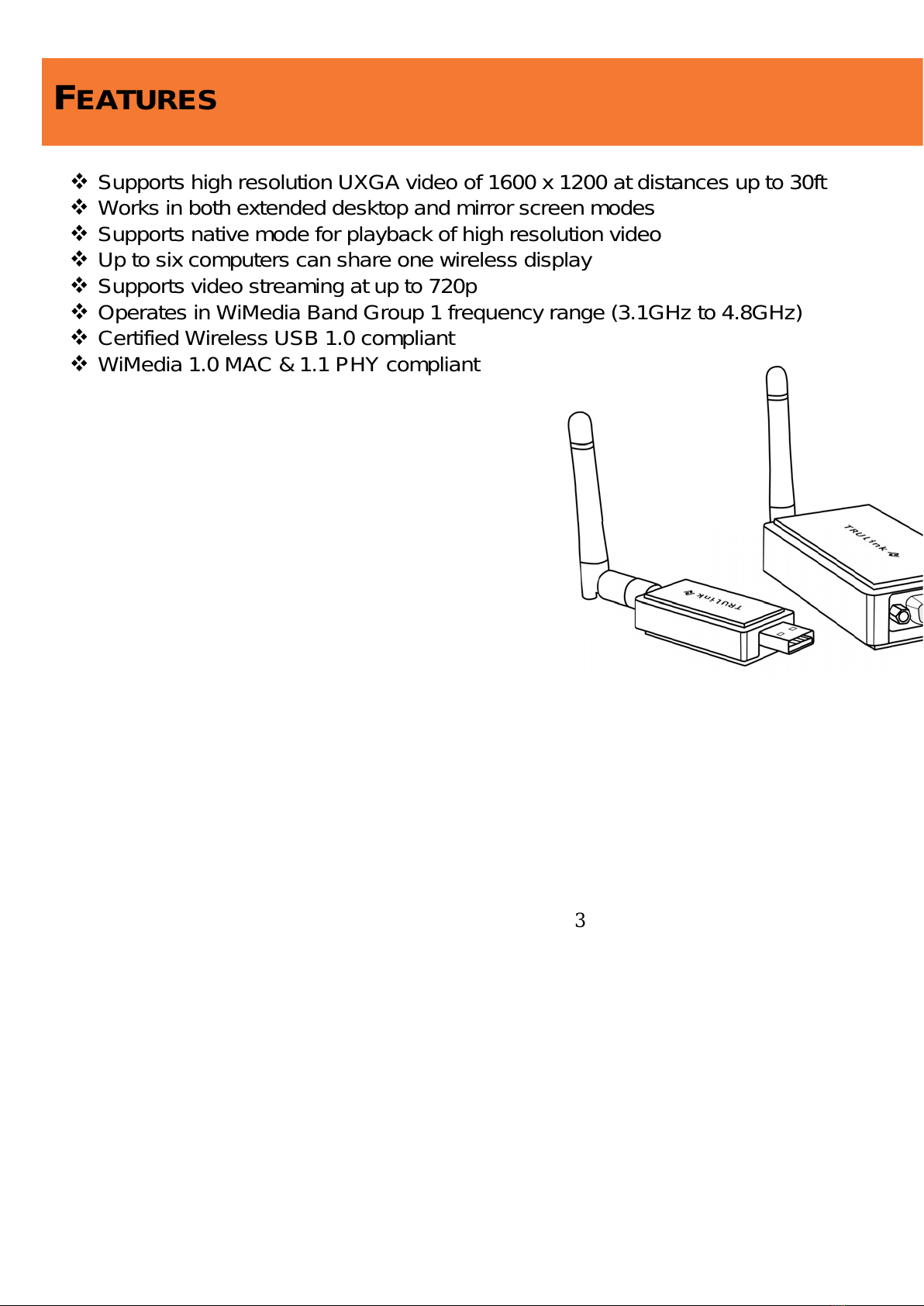 FEATURES

❖ Supports high resolution UXGA video of 1600 x 1200 at distances up to 30ft
❖ Works in both extended desktop and mirror screen modes
❖ Supports native mode for playback of high resolution video
❖ Up to six computers can share one wireless display
❖ Supports video streaming at up to 720p
❖ Operates in WiMedia Band Group 1 frequency range (3.1GHz to 4.8GHz)
❖ Certified Wireless USB 1.0 compliant
❖ WiMedia 1.0 MAC & 1.1 PHY compliant

TRULink
TRULink

3