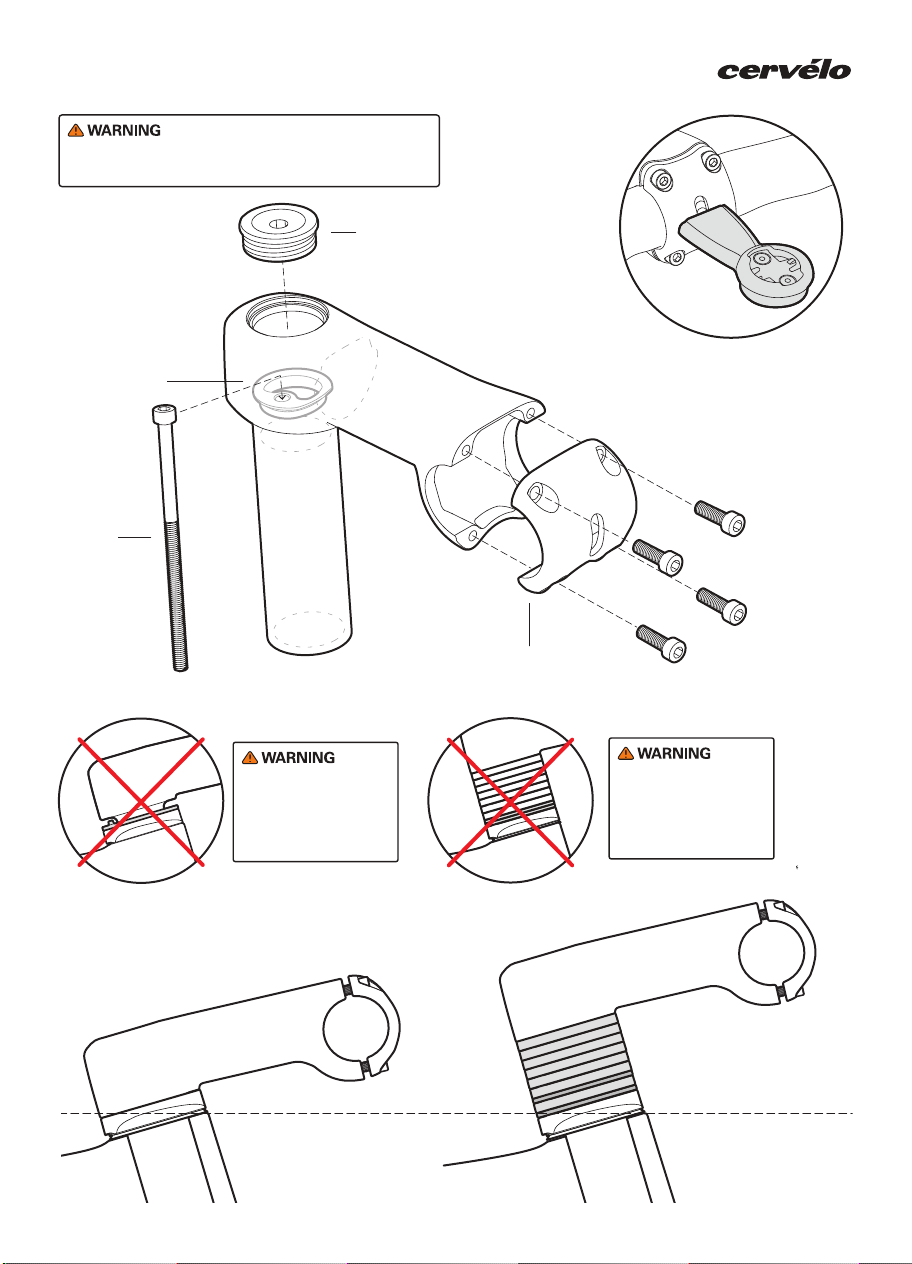 cervélo

WARNING

WARNING

WARNING