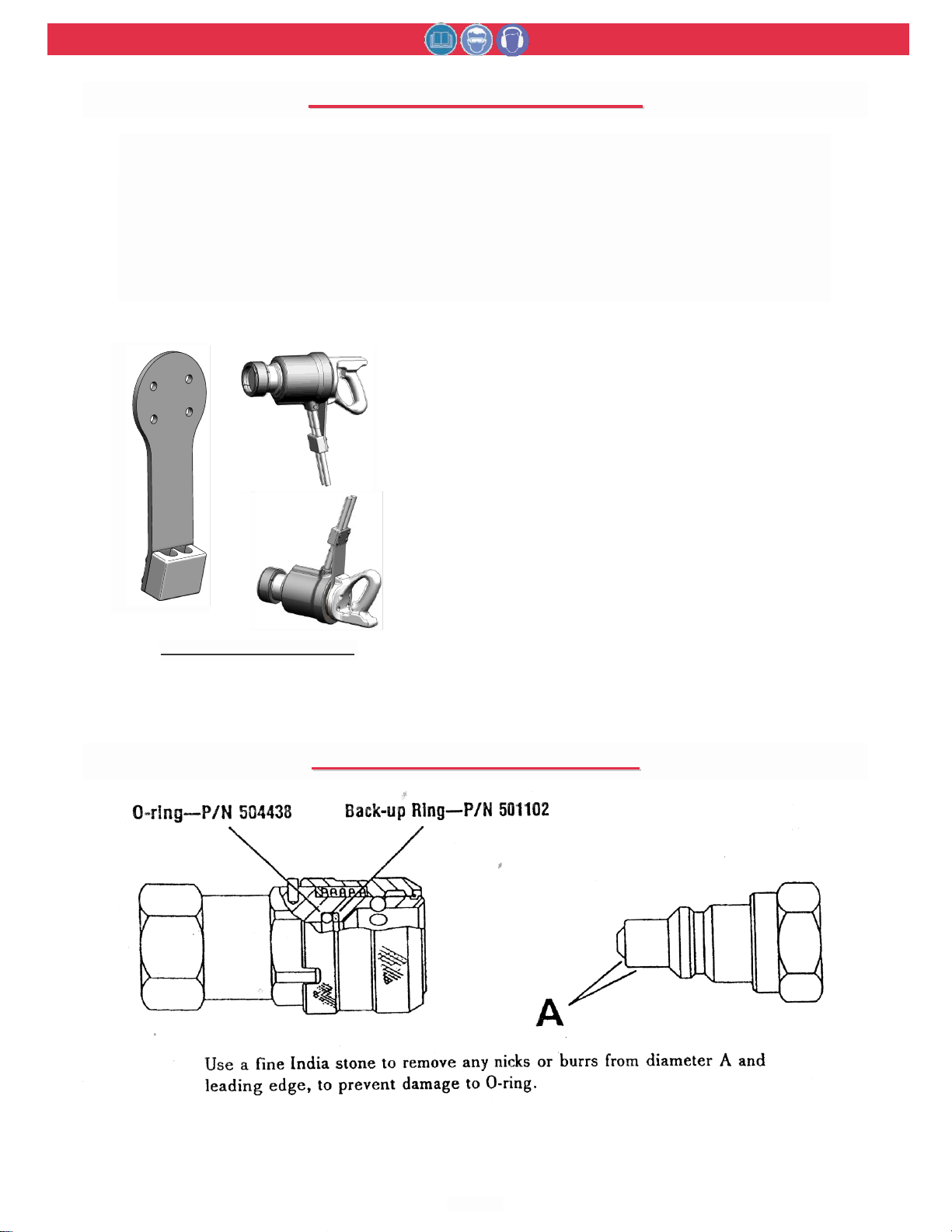 O-ring—P/N 504438

Back-up Ring—P/N 501102

A

Use a fine India stone to remove any nicks or burrs from diameter A and leading edge, to prevent damage to O-ring.