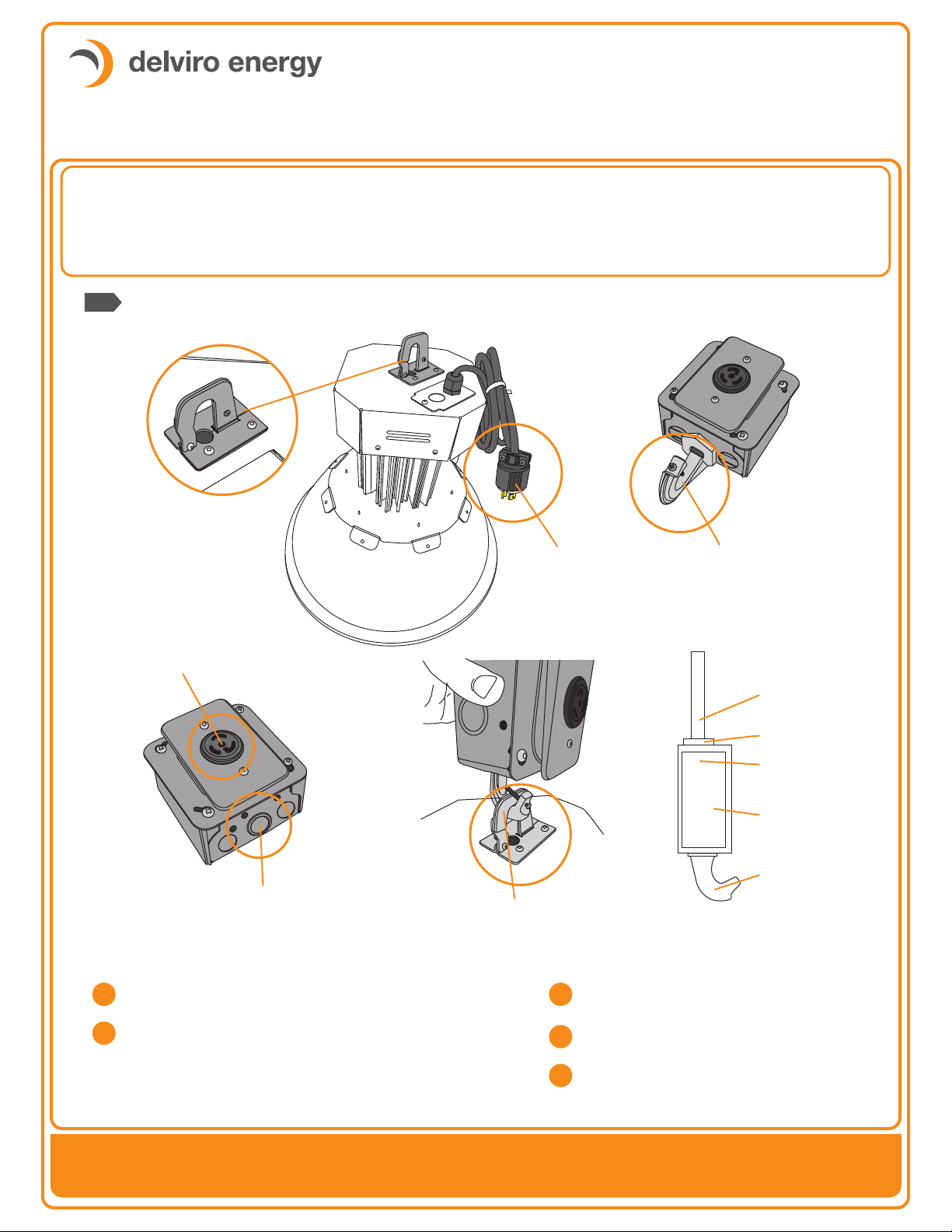 delviro energy