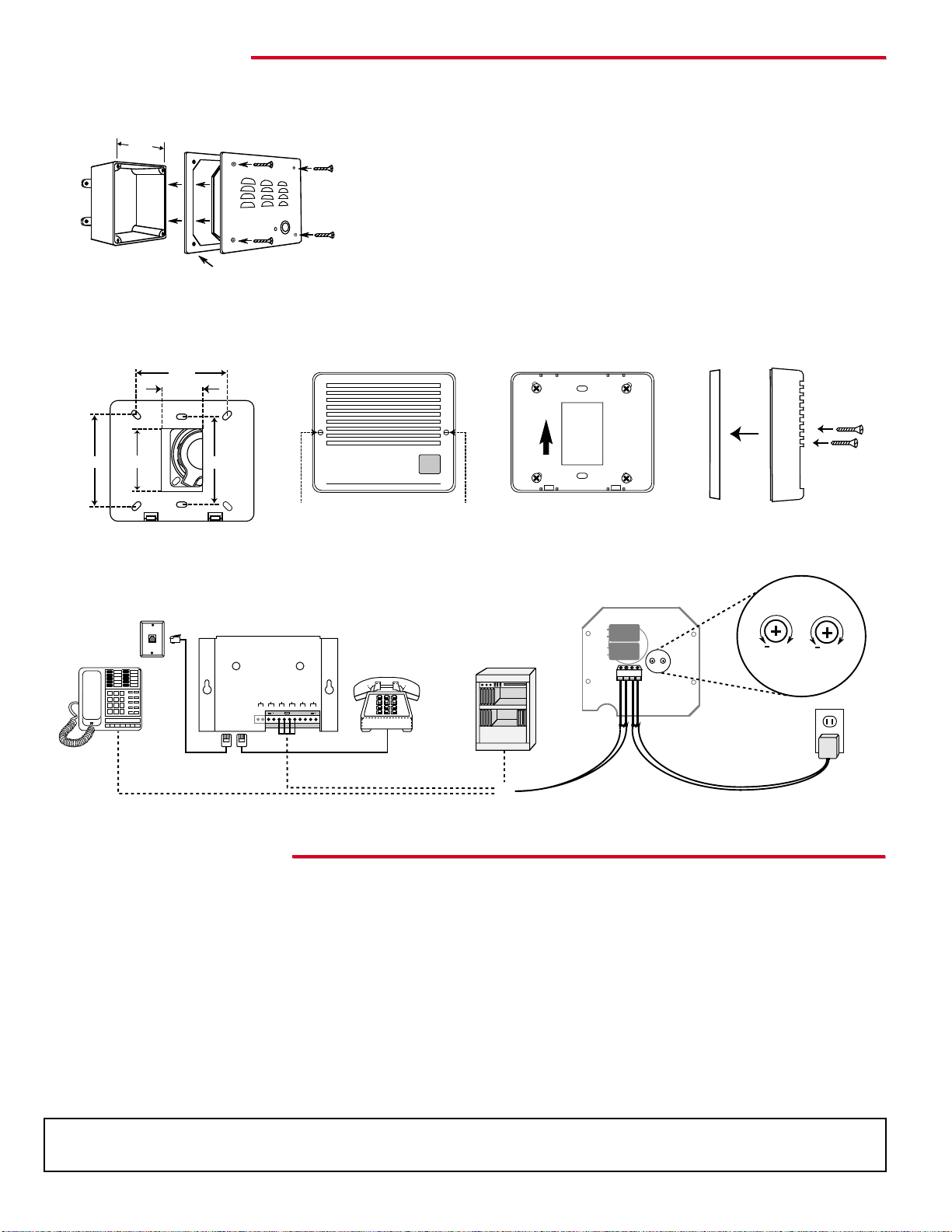 + +
- -