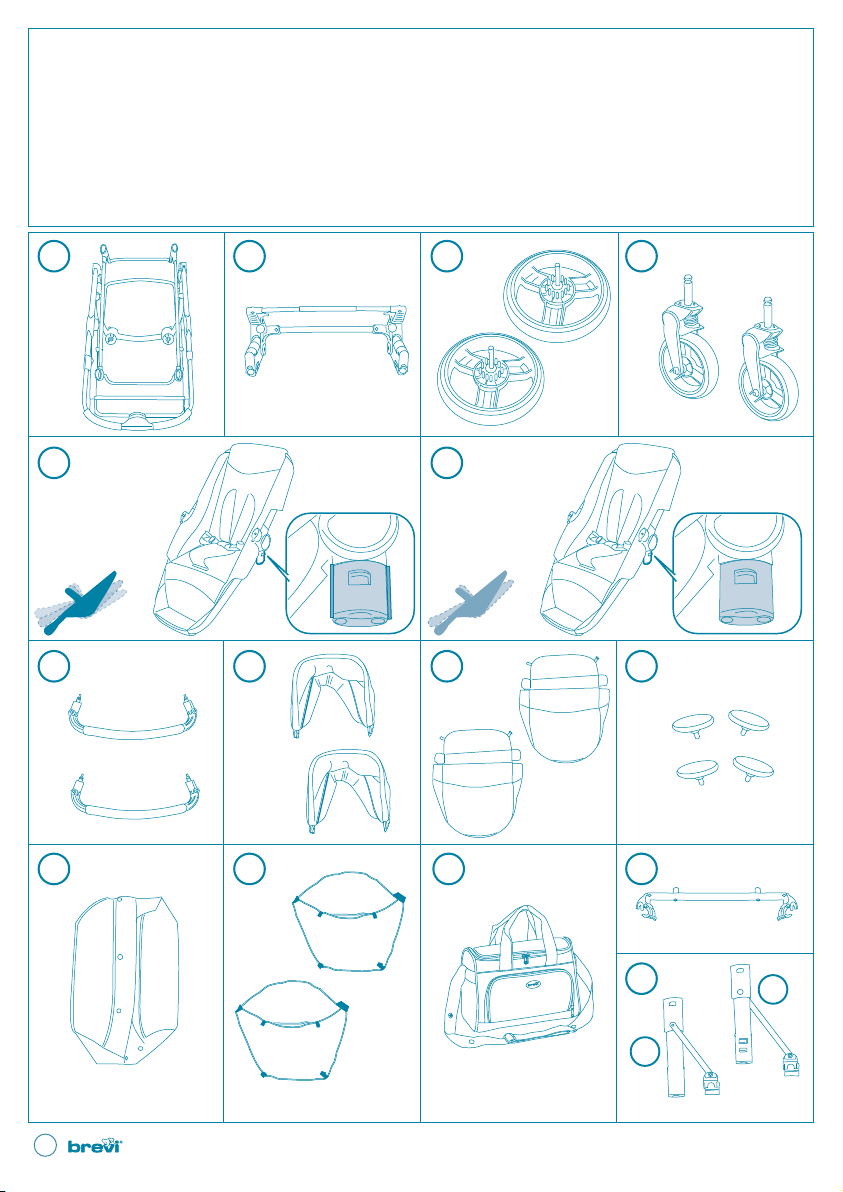 brevi