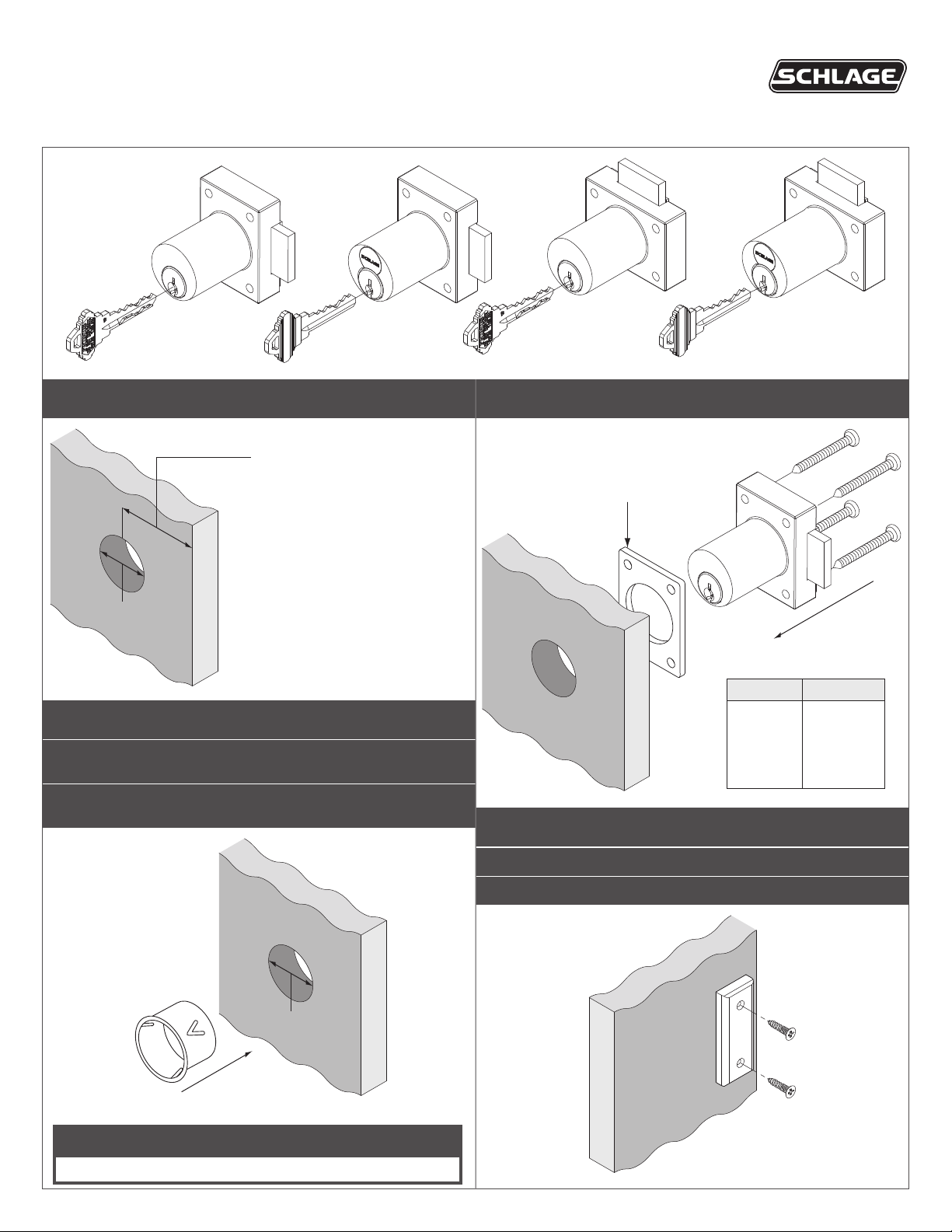 SCHLAGE