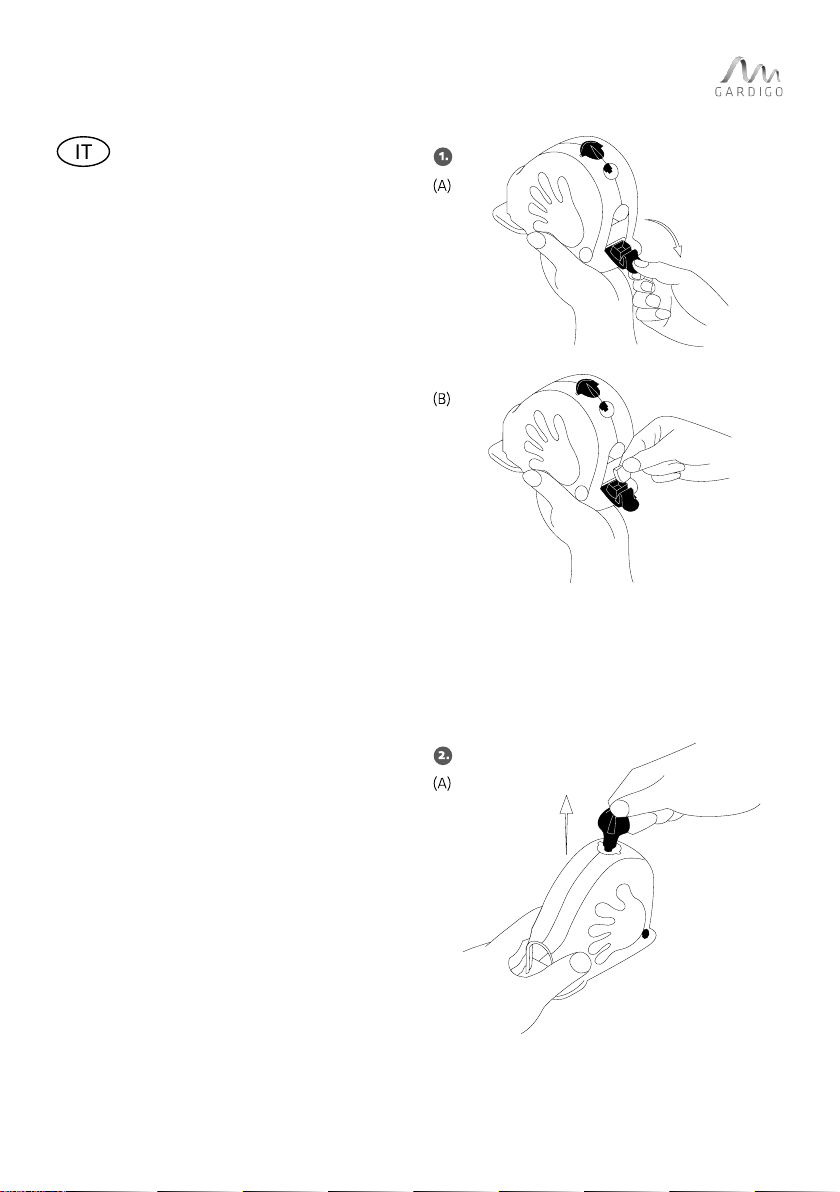 GARDIGO

IT

1.

(A)

(B)

2.

(A)