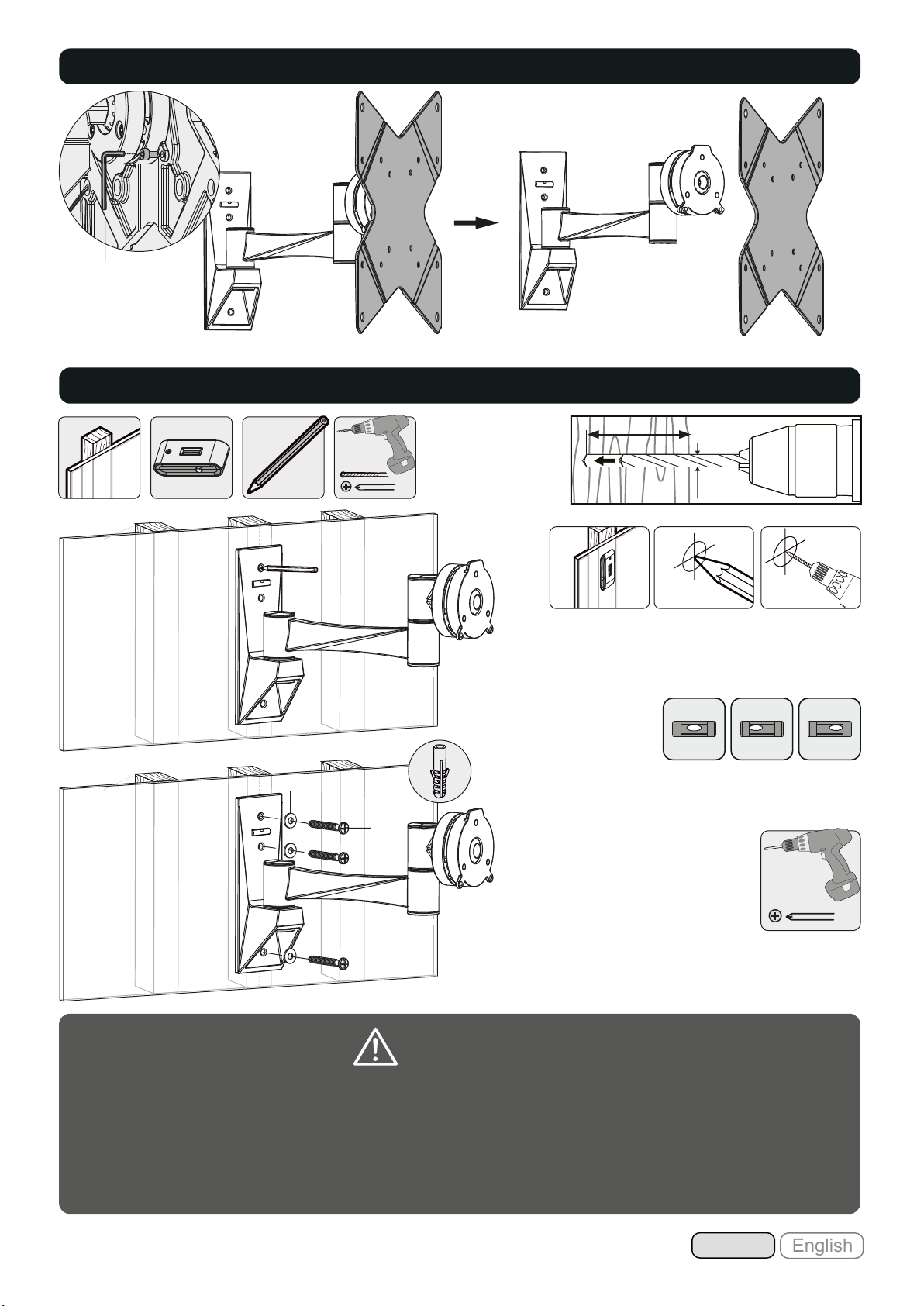 English