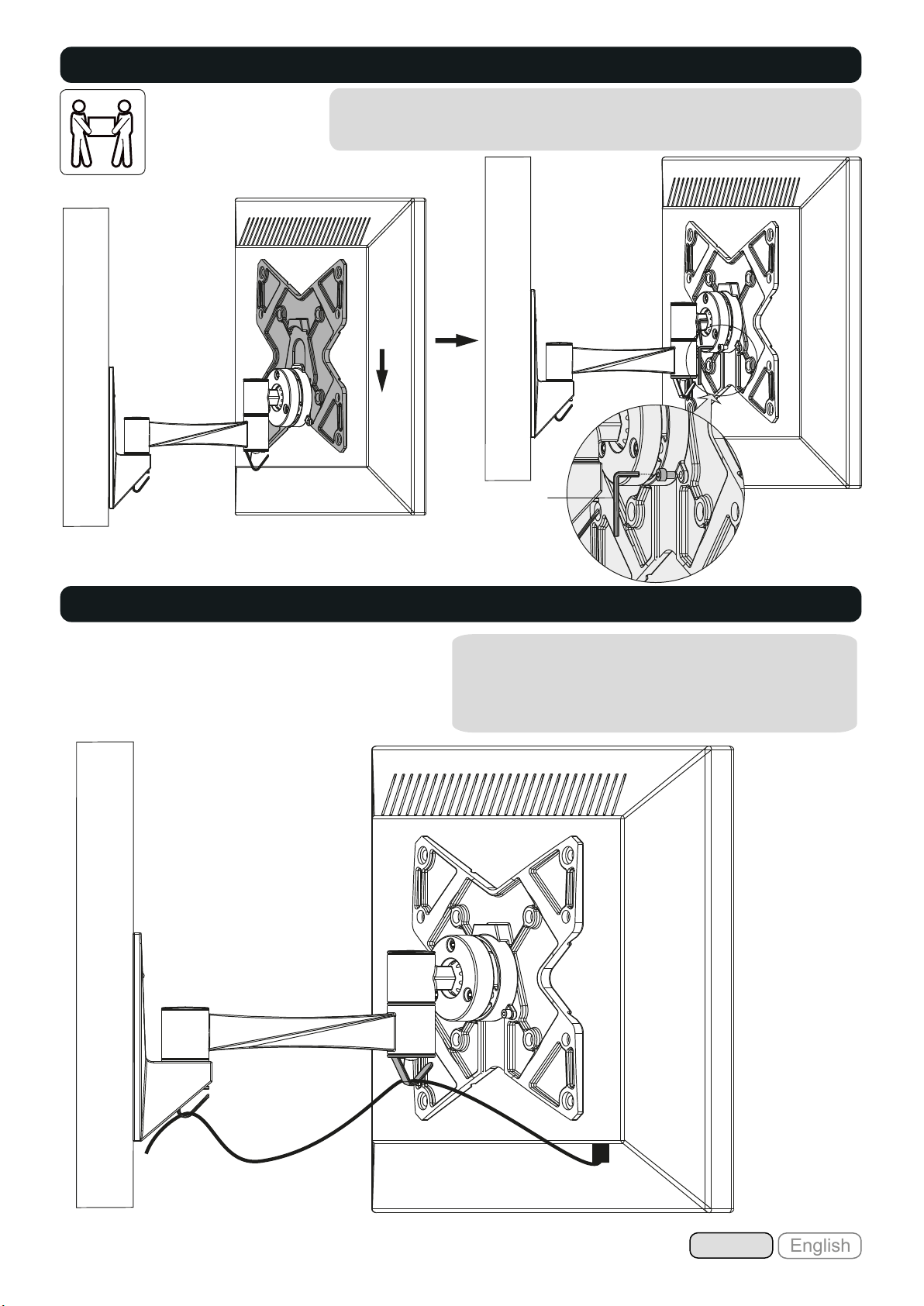 English