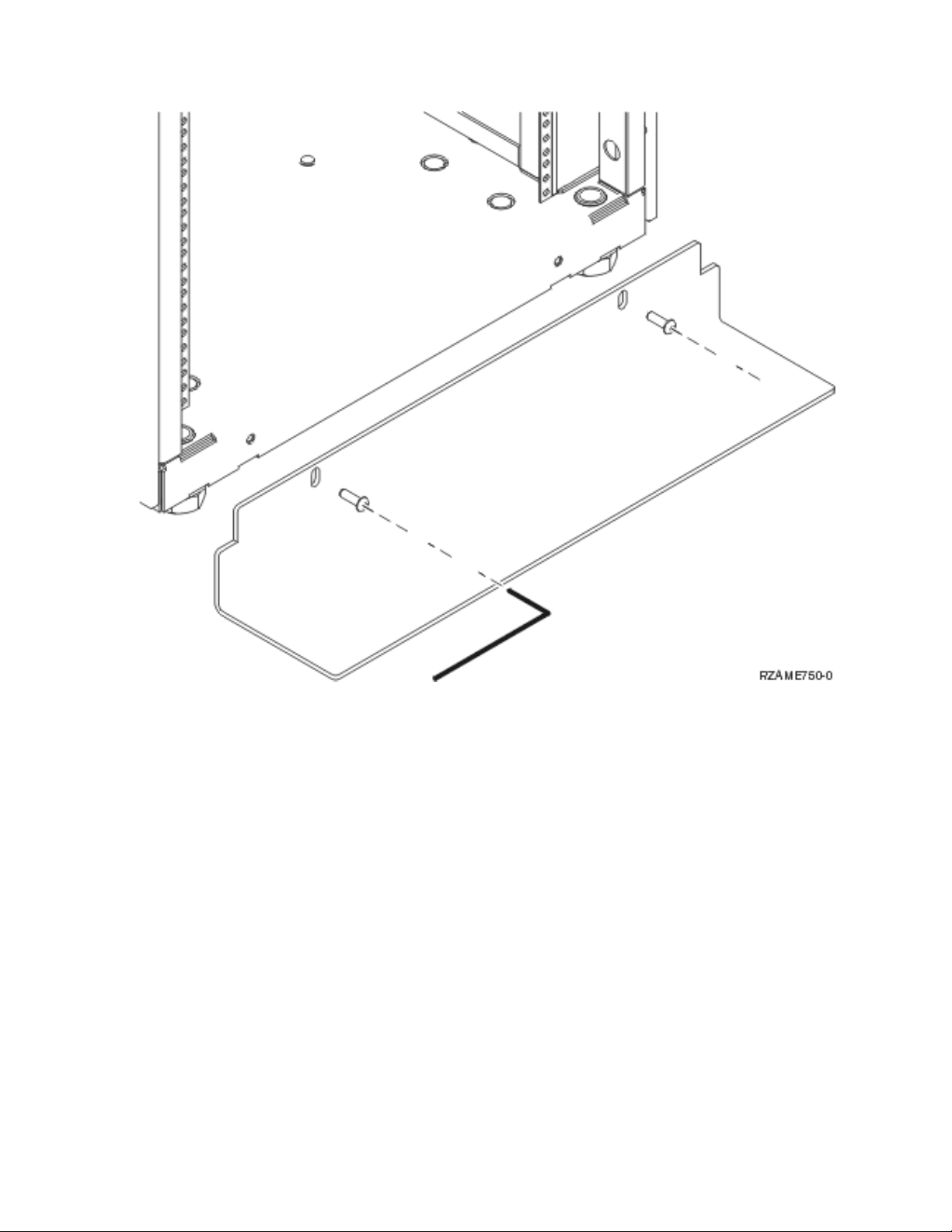 RZAME750-0