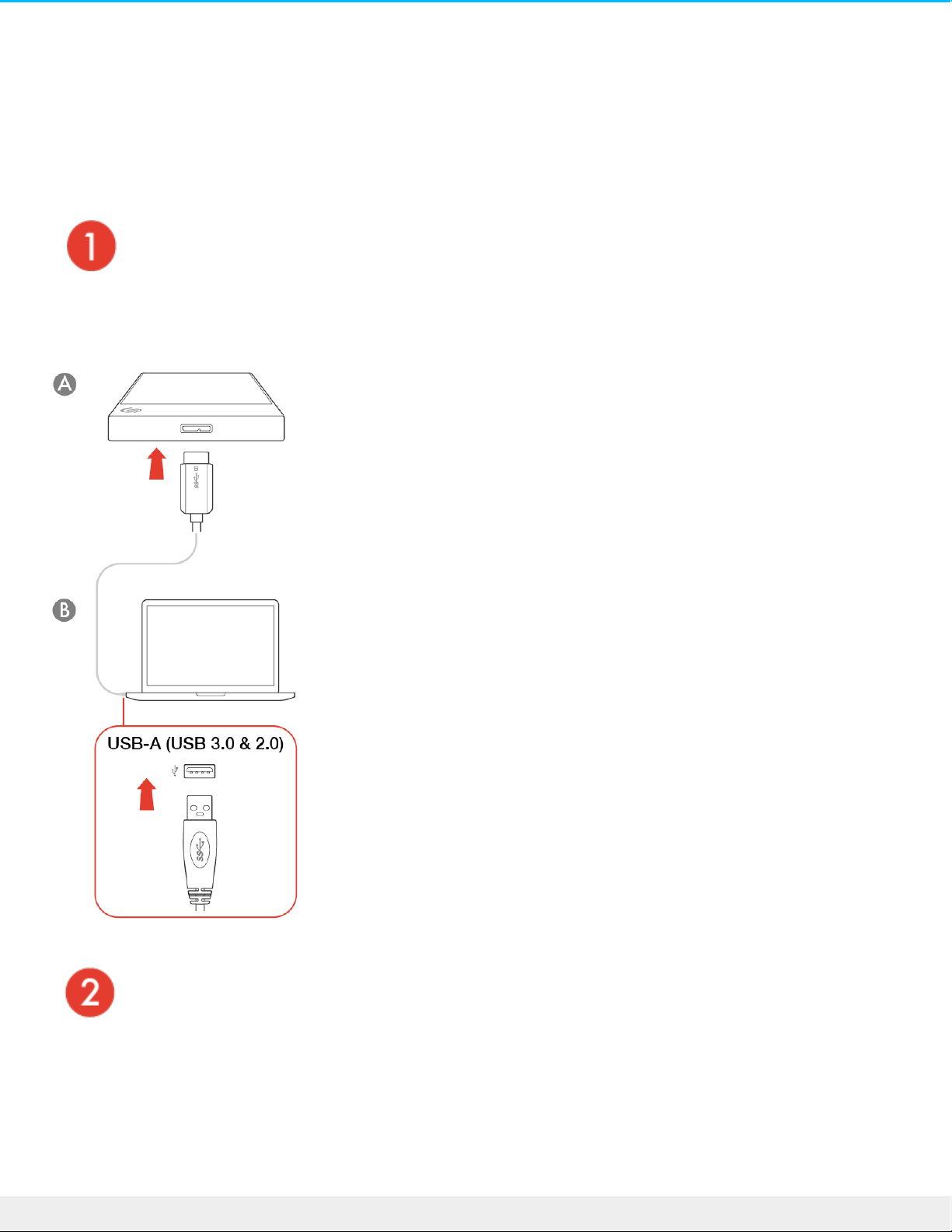 1

A

B

USB-A (USB 3.0 & 2.0)

2