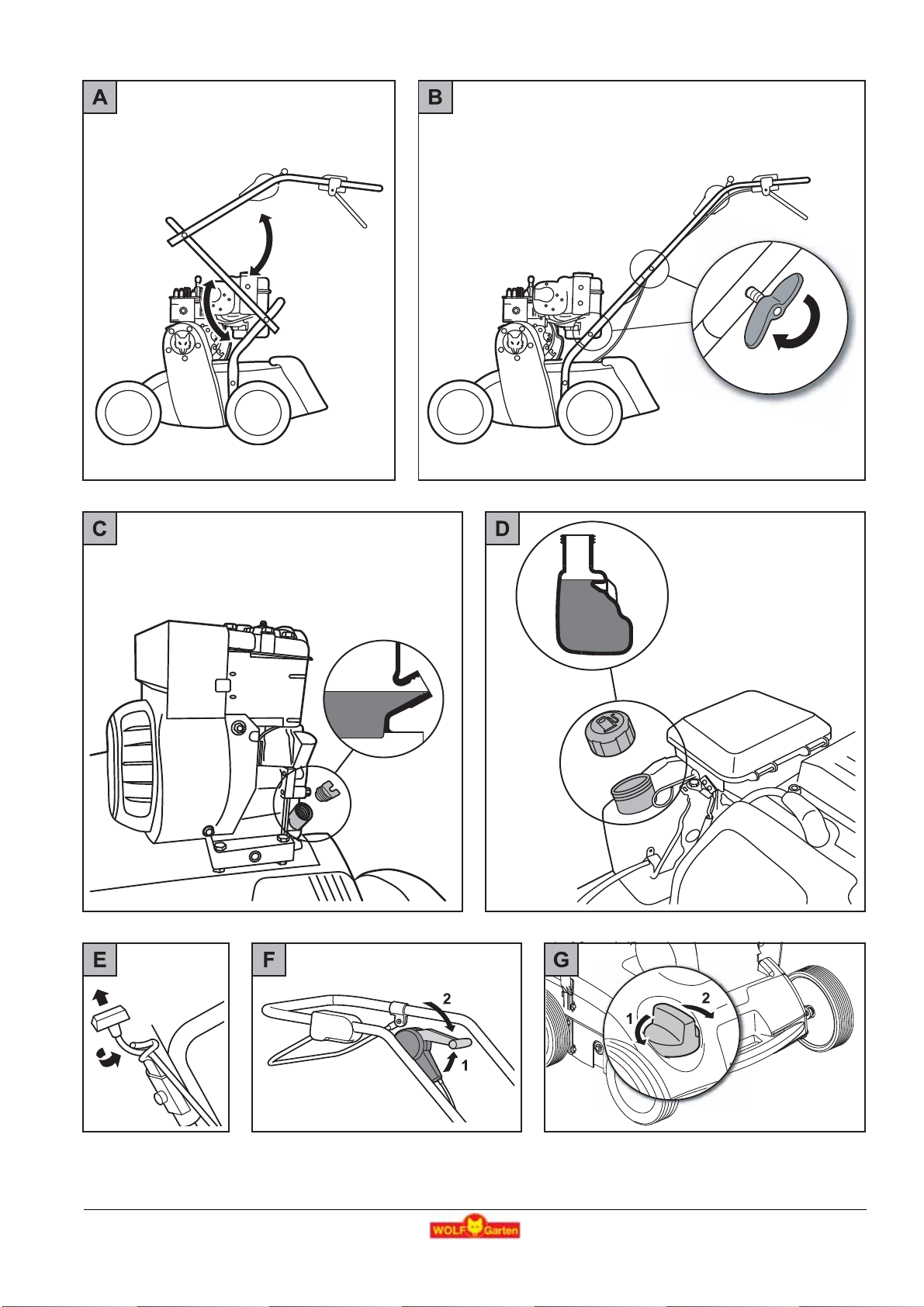 A

B

C

D

E

F

2

1

G

1

2

WOLF Garten