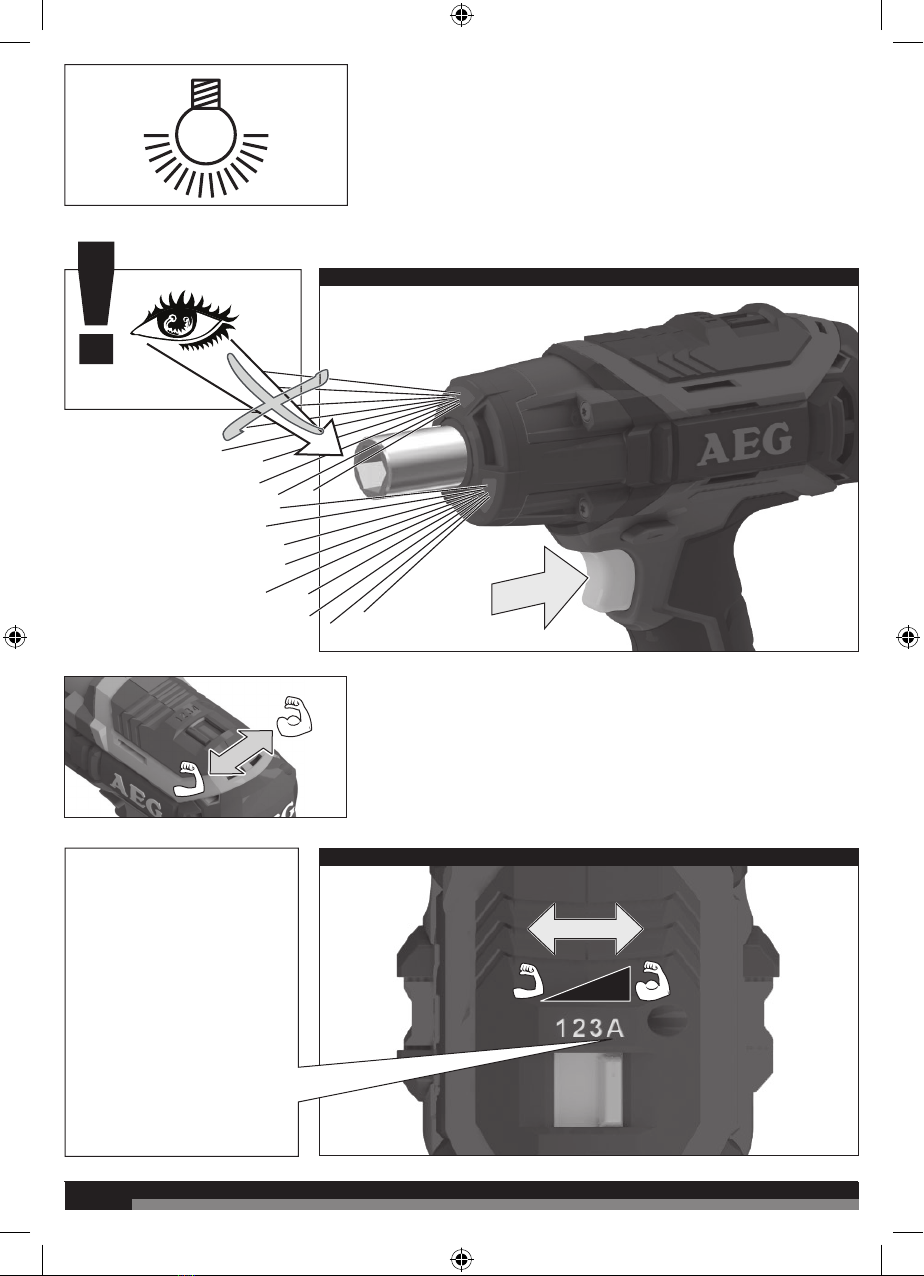 AEG

AEG

123A