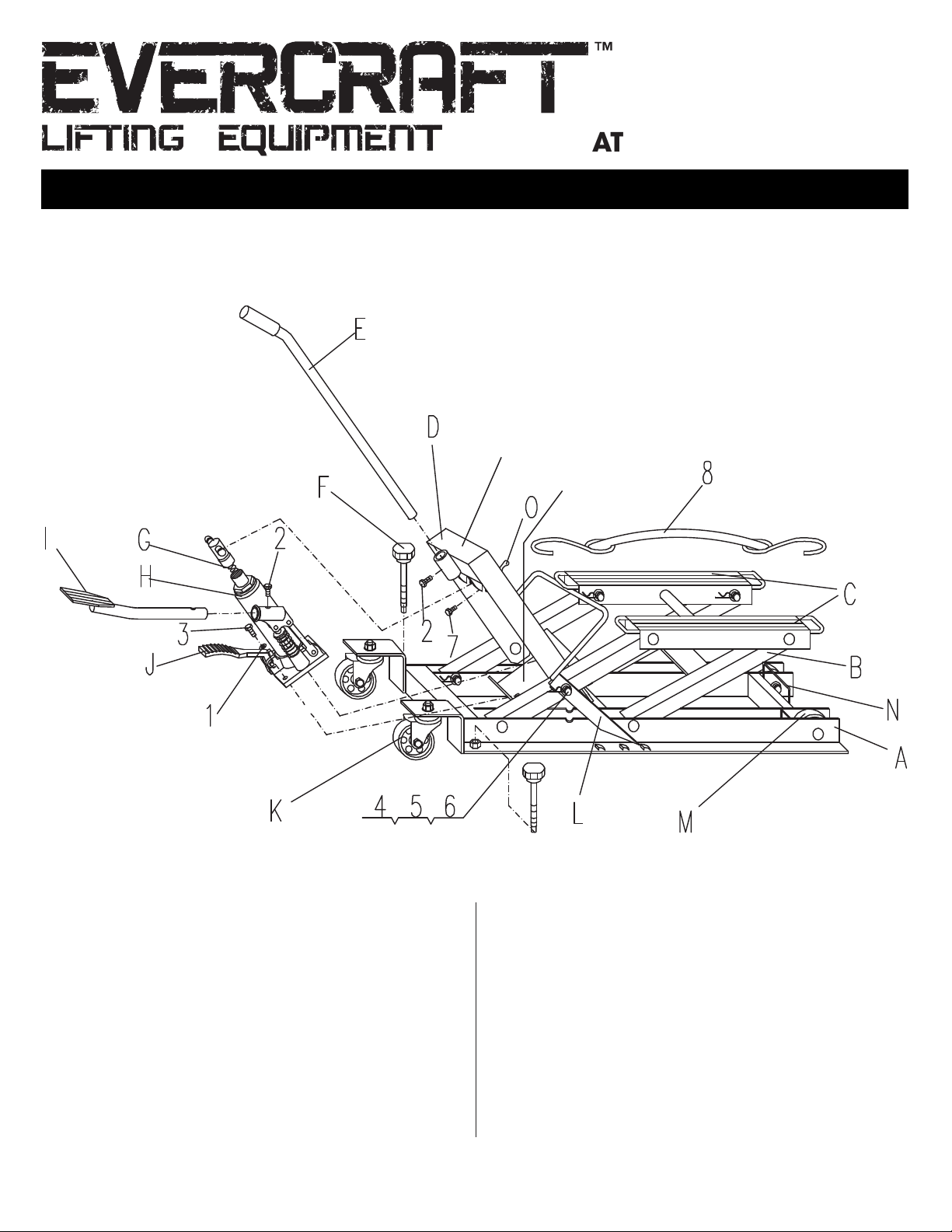 EVERCRAFT™
LIFTING EQUIPMENT

AT

E

D

F

O

8

I

G

2

H

C

3

2

7

J

B

1

N

A

K

4 5 6

L

M