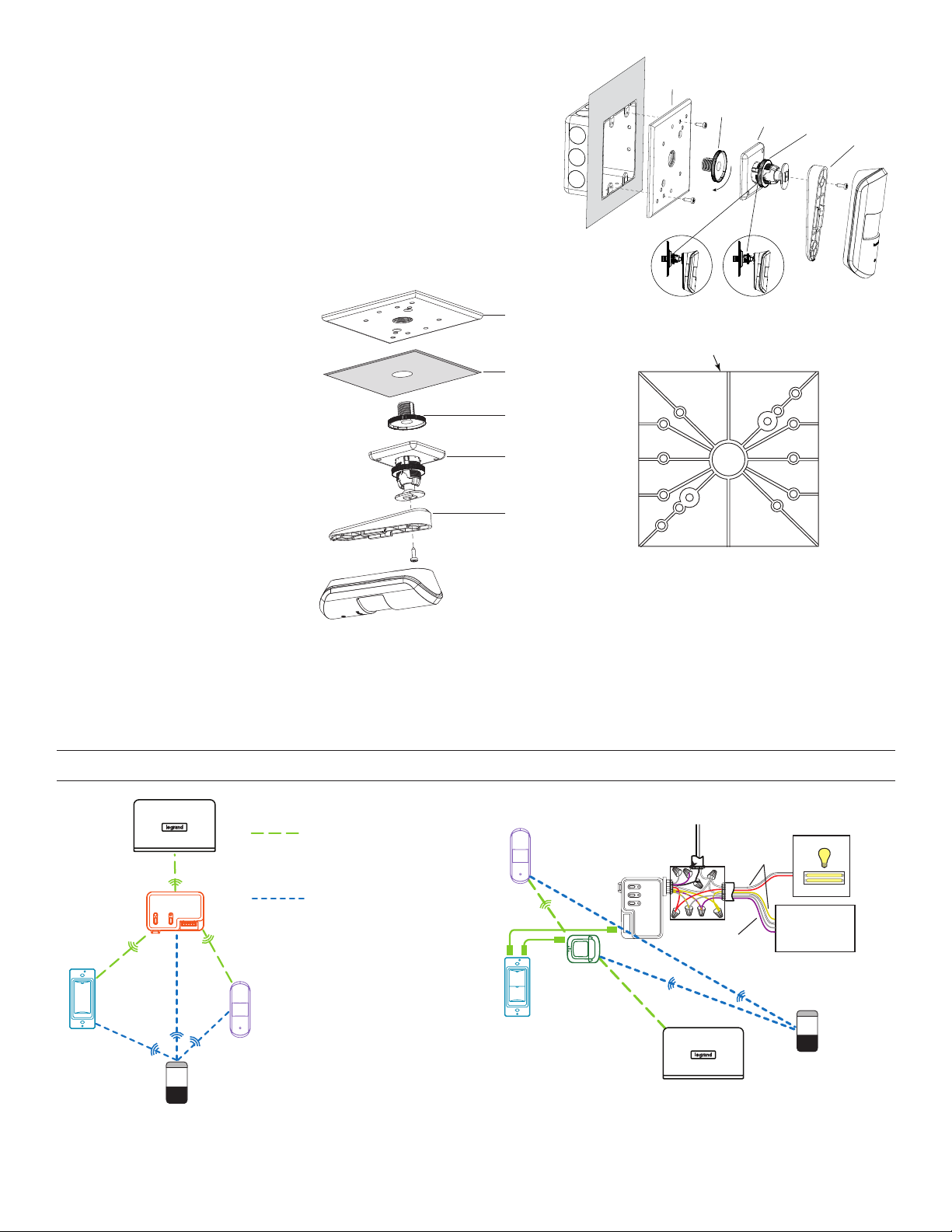 legrand

legrand