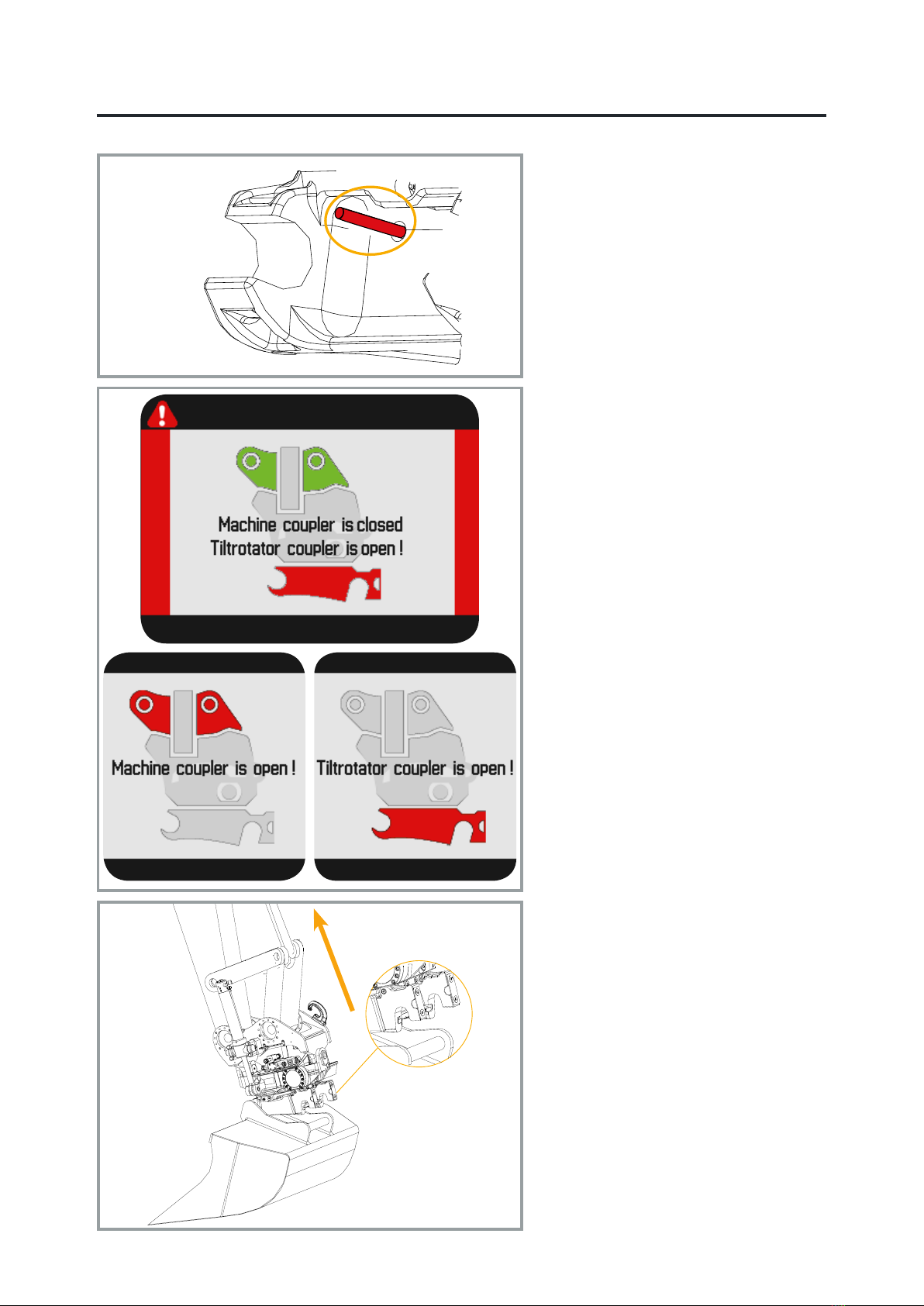 Machine coupler is closed
Tiltrotator coupler is open !

Machine coupler is open !

Tiltrotator coupler is open !