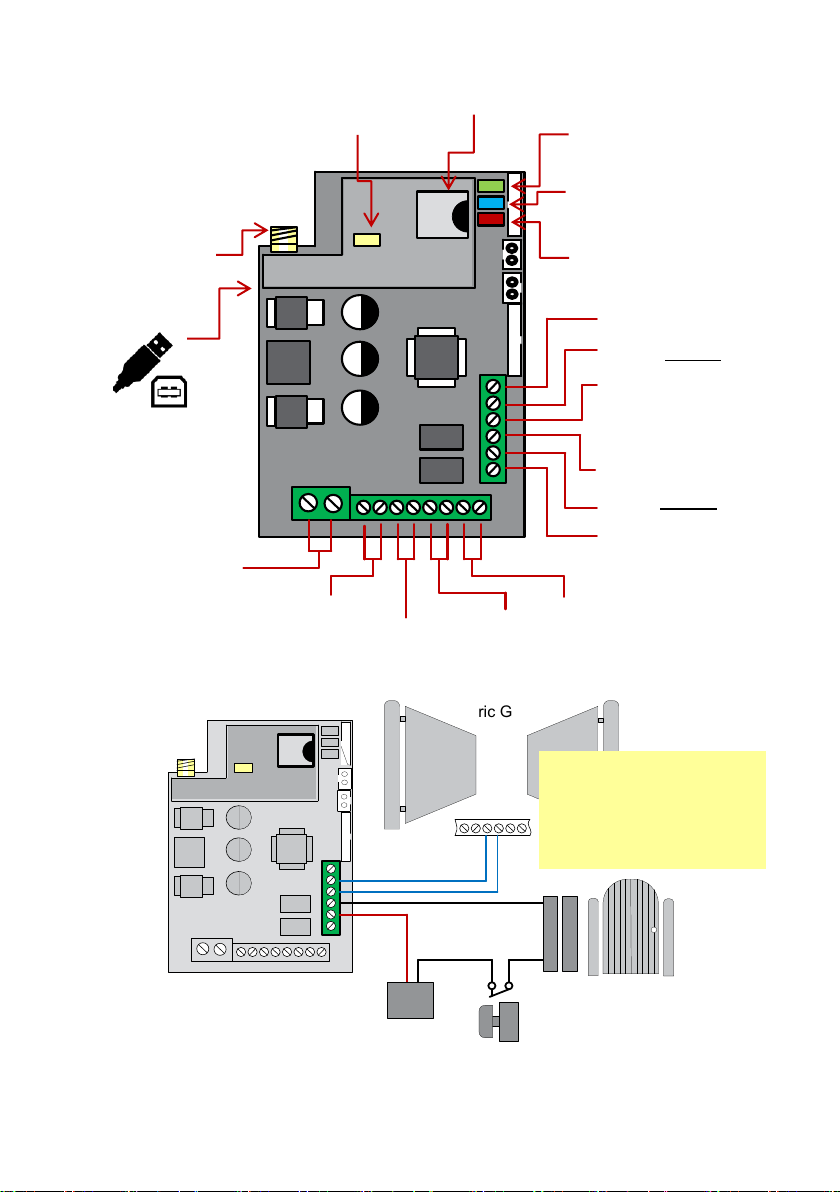 ric G