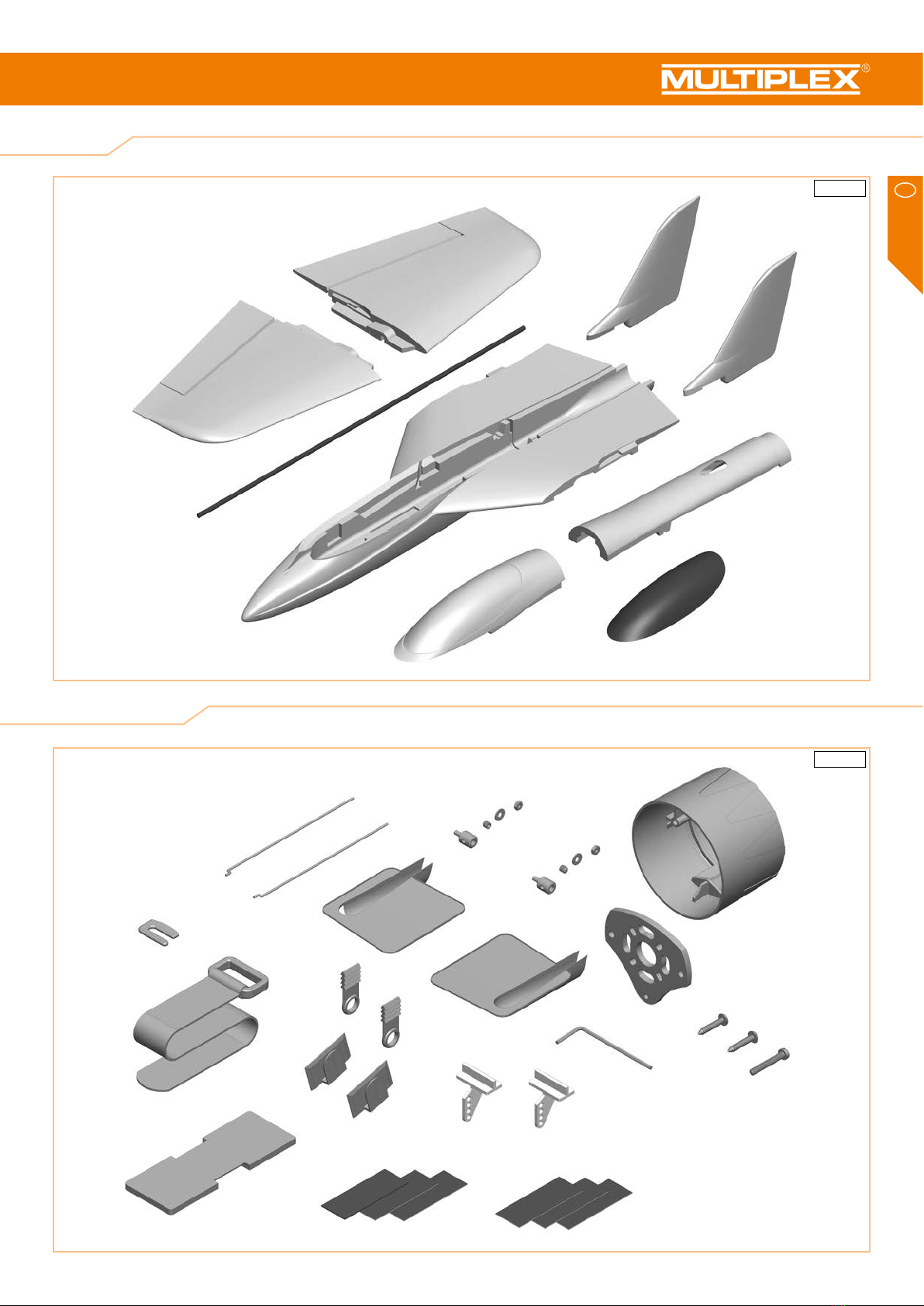 MULTIPLEX®