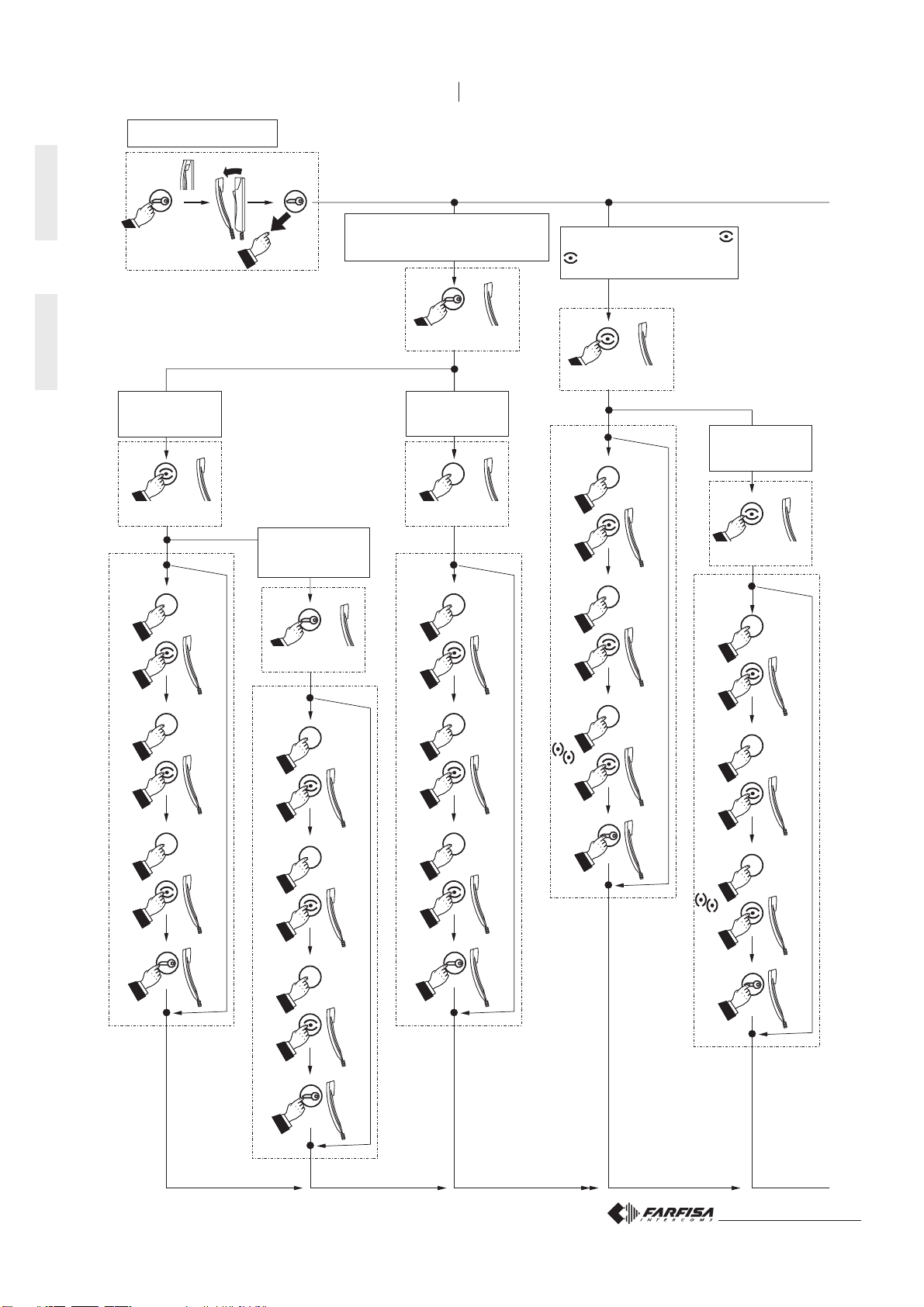 FARFISA
INTERCOMS