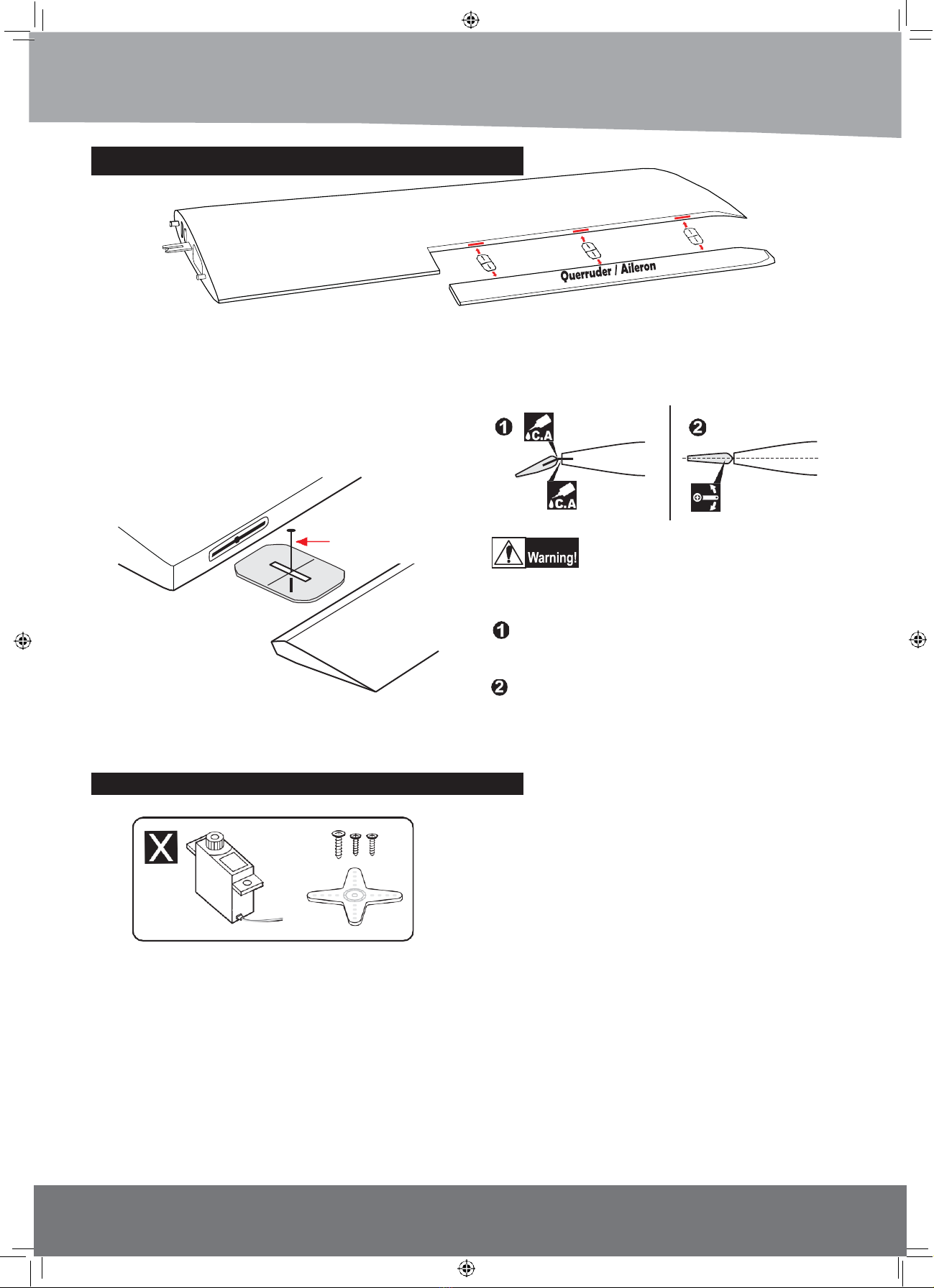 Querruder / Aileron

1

C.A

C.A

2

Warning!

1

2

X