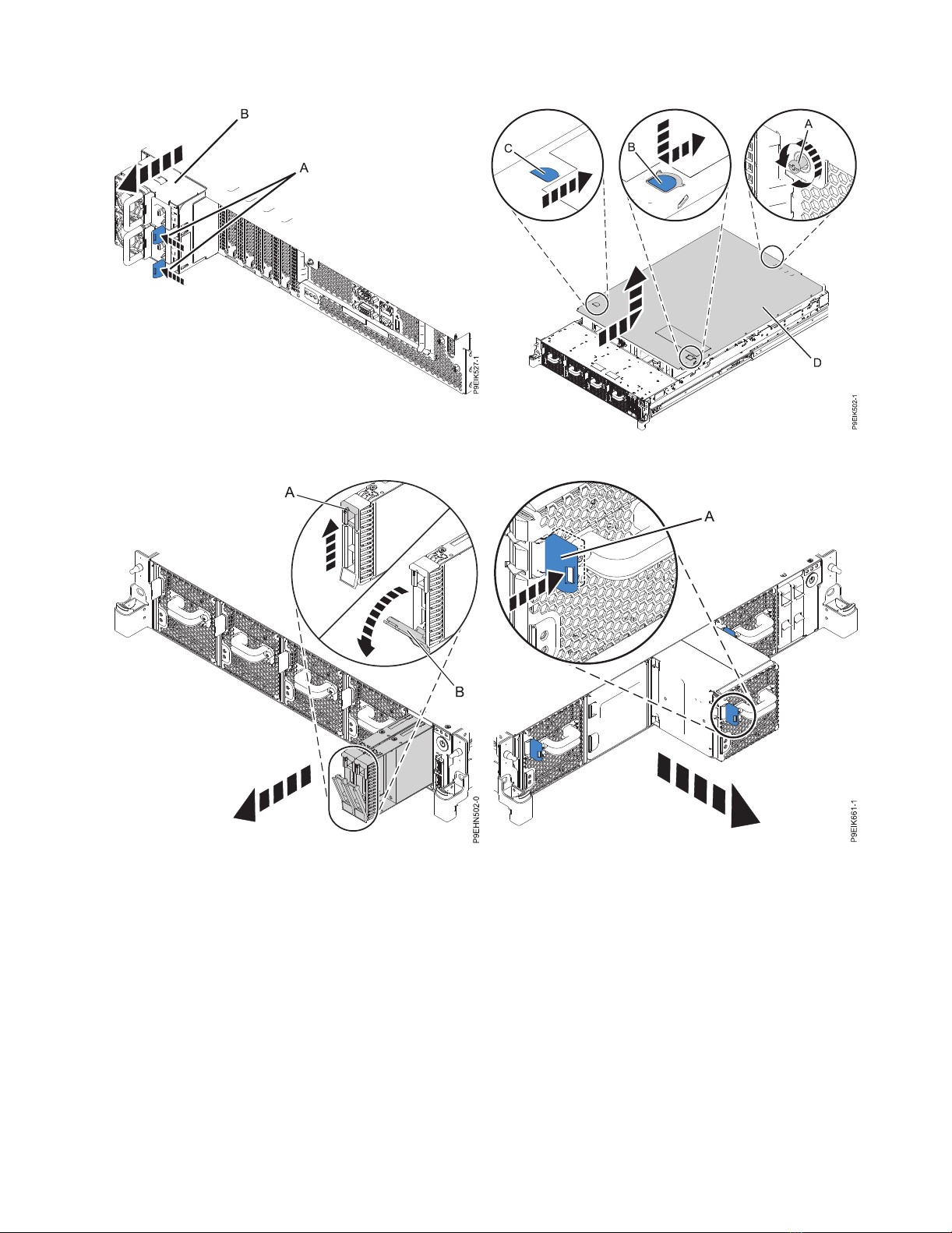 B
A
P9EIK527-1

C
B
A
D
P9EIK502-1

A
B
P9EHN502-0

A
P9EIK661-1