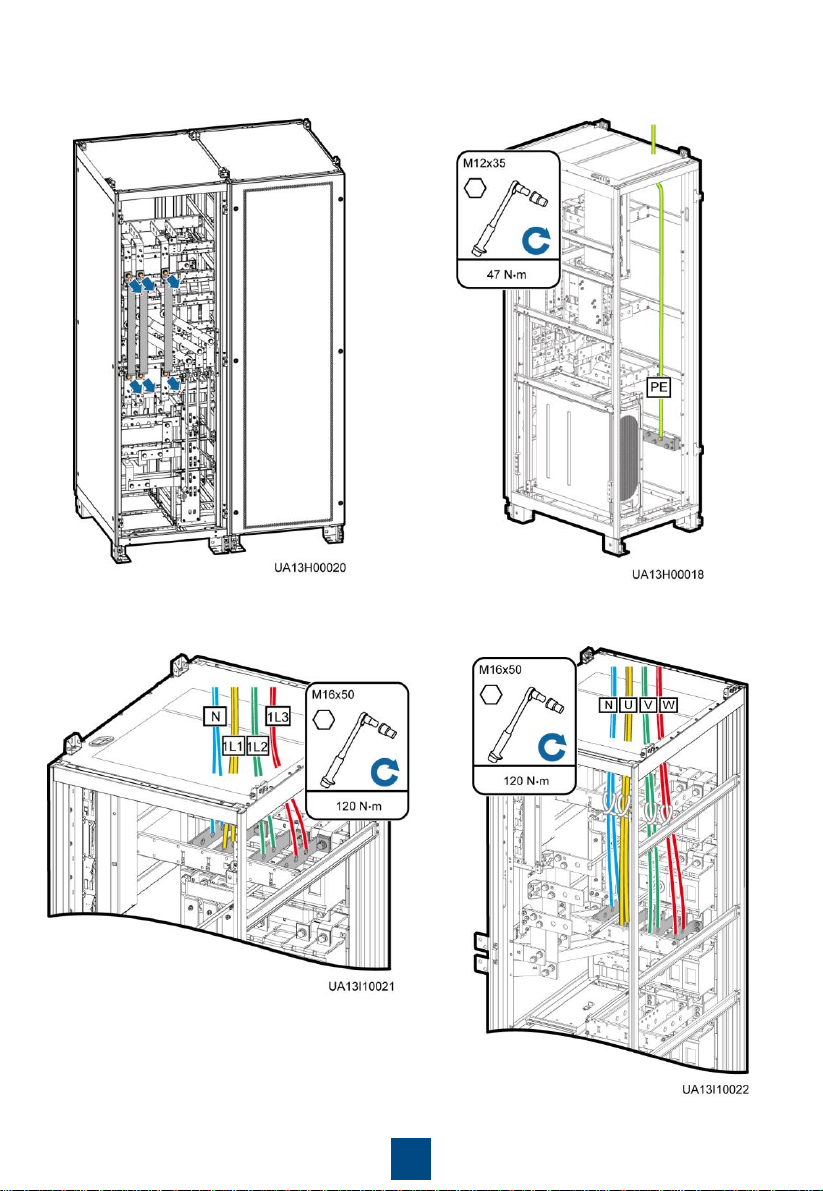 UA13H00020

M12x35

47 N·m

PE

UA13H00018

N

1L1

1L2

1L3

M16x50

120 N·m

UA13I10021

M16x50

120 N·m

N

U

V

W

UA13I10022