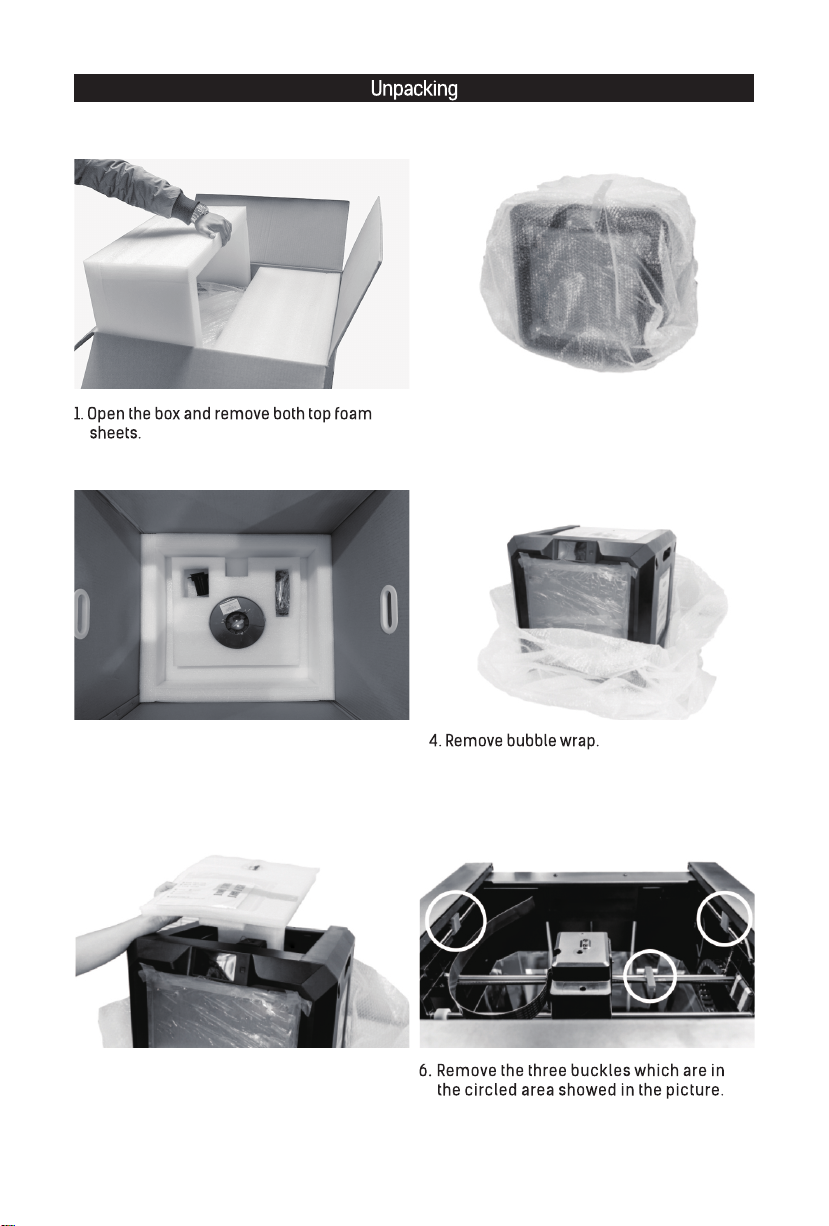 Unpacking

1. Open the box and remove both top foam sheets.

4. Remove bubble wrap.

6. Remove the three buckles which are in the circled area showed in the picture.