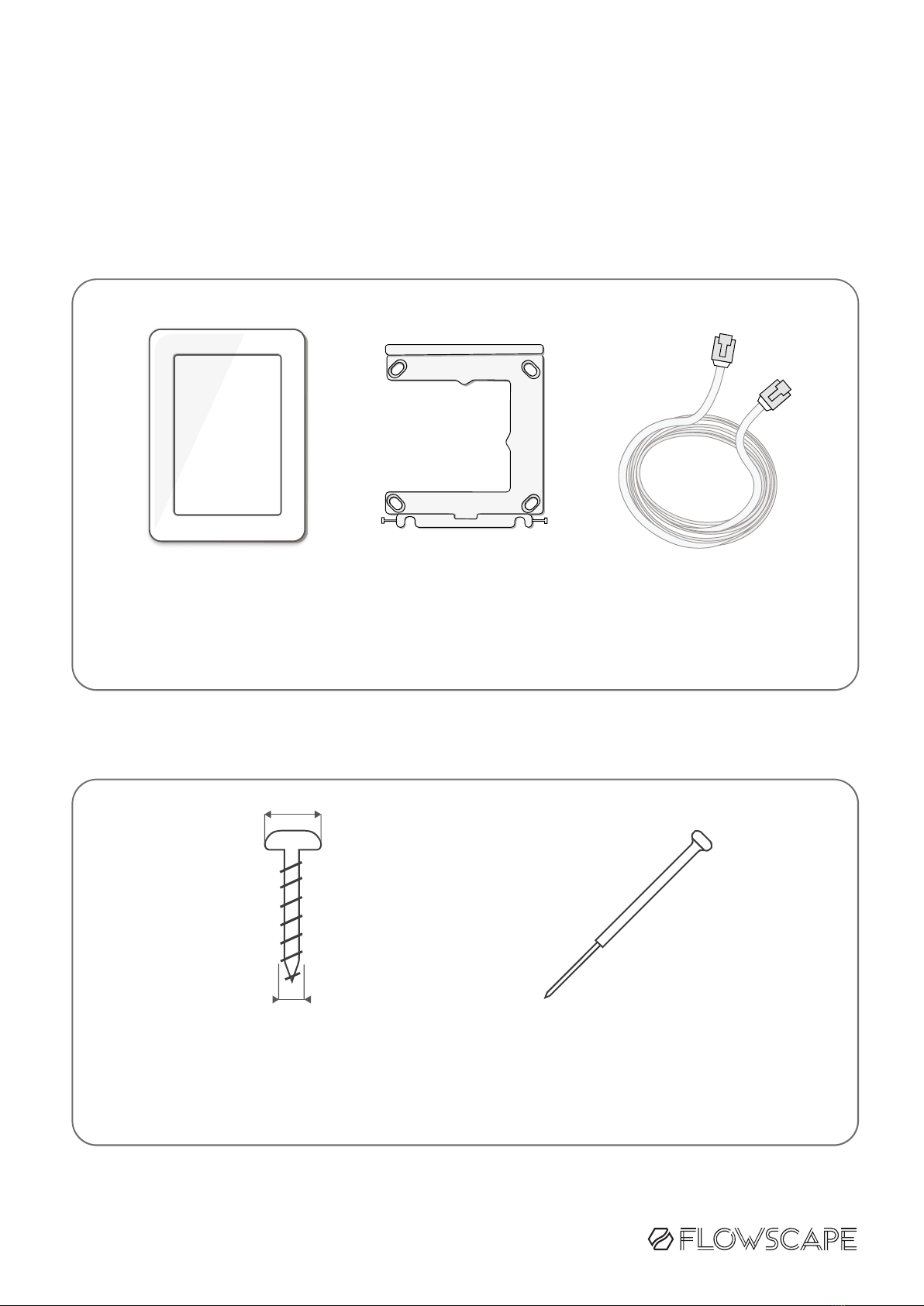 FLOWSCAPE