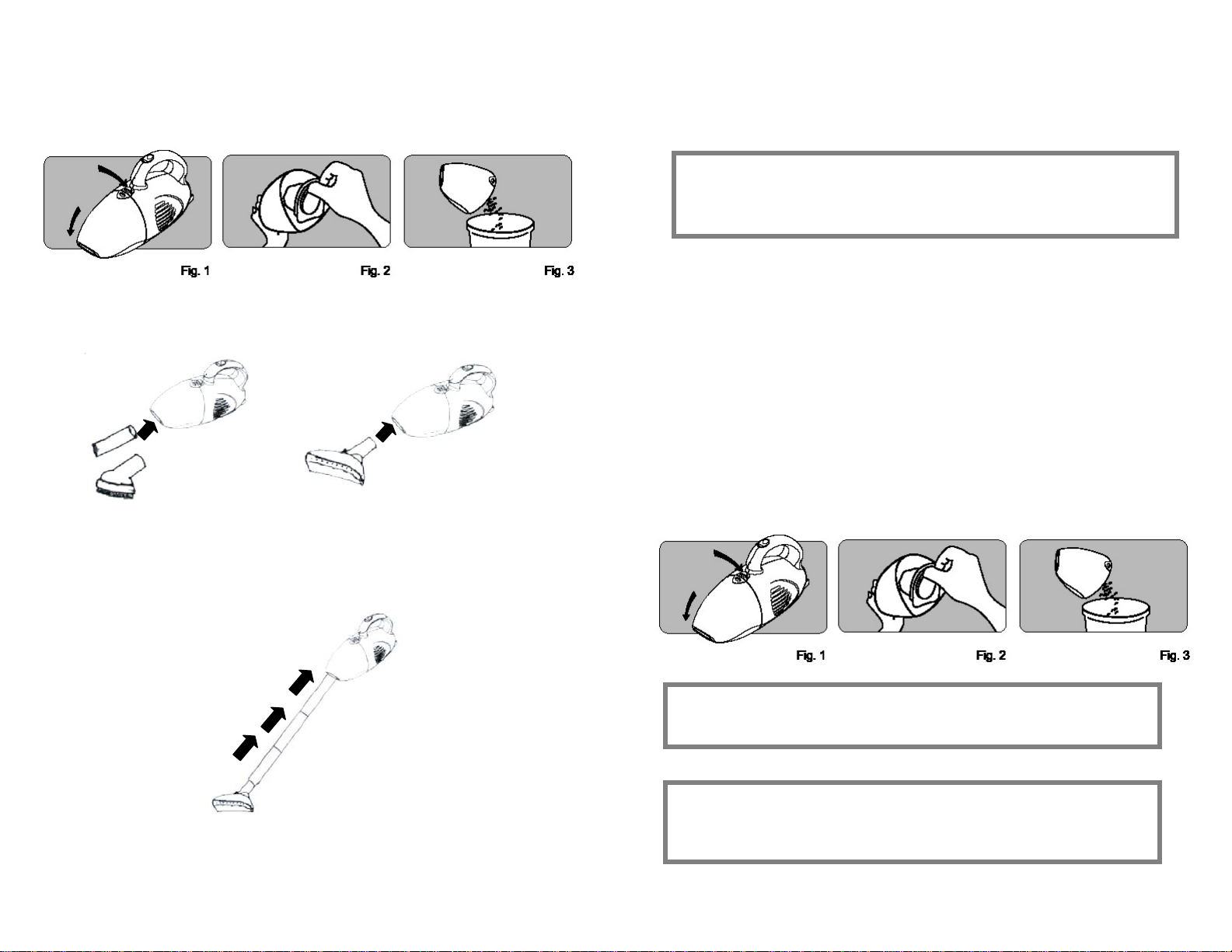 Fig. 1
Fig. 2
Fig. 3

Fig. 1
Fig. 2
Fig. 3