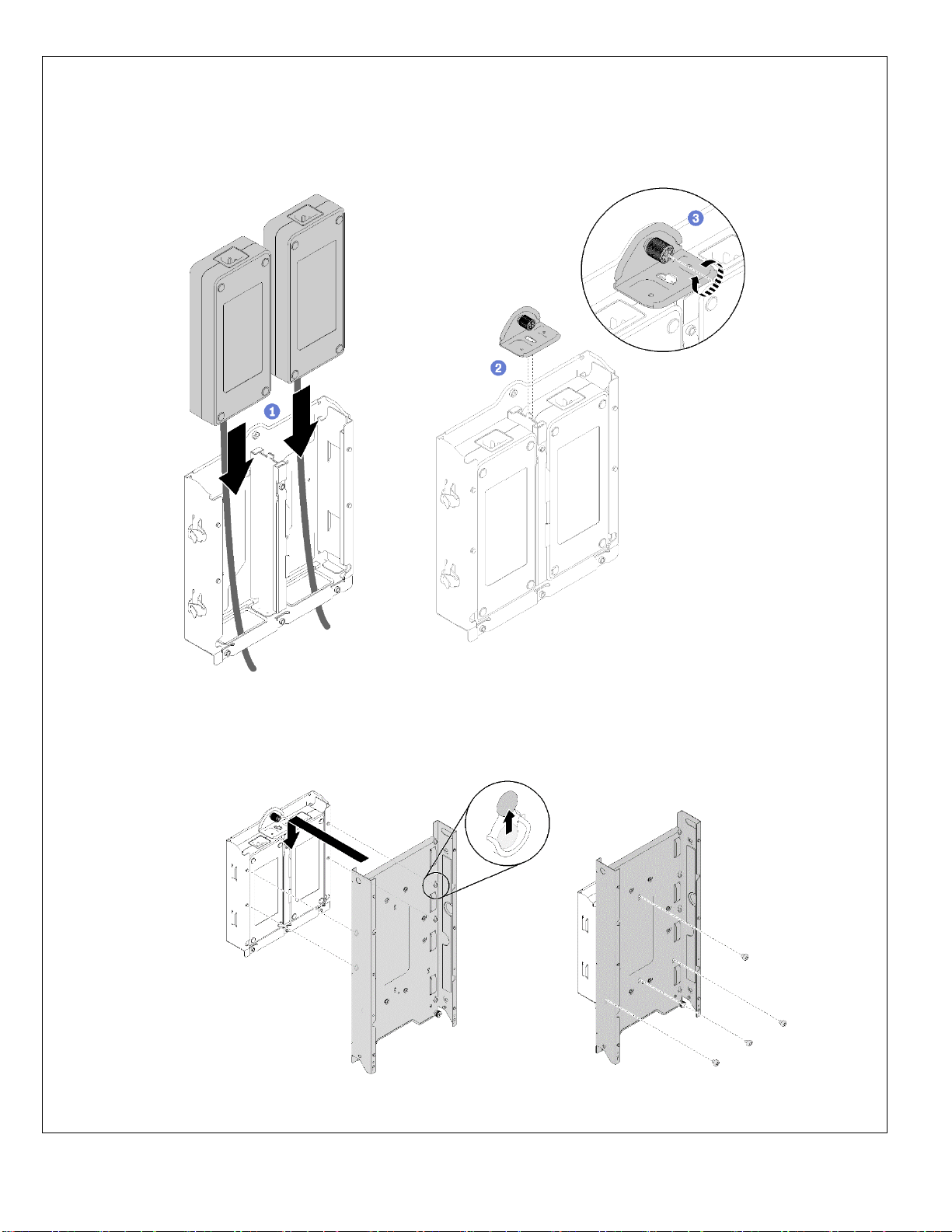 1

2

3