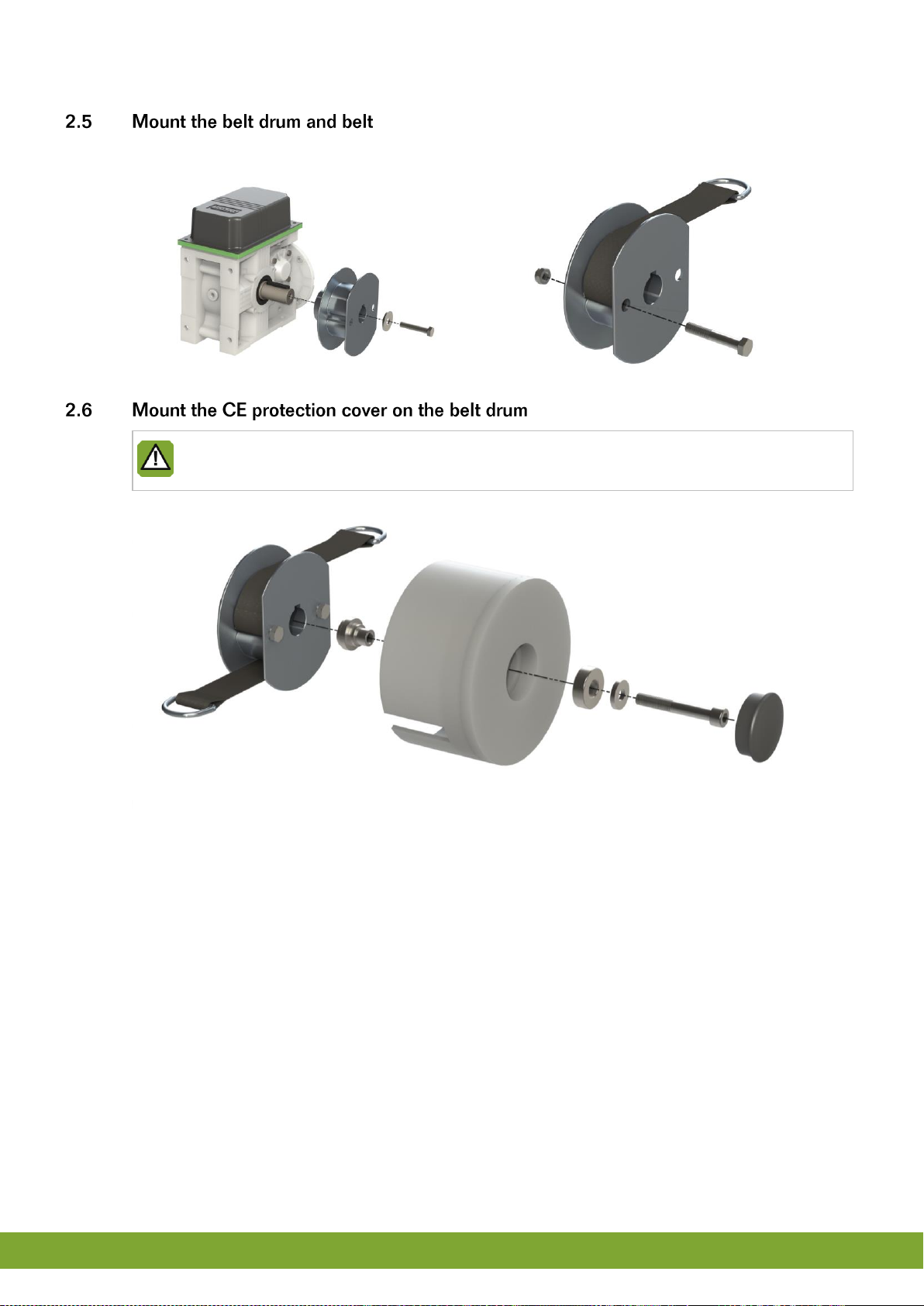 2.5 Mount the belt drum and belt

2.6 Mount the CE protection cover on the belt drum