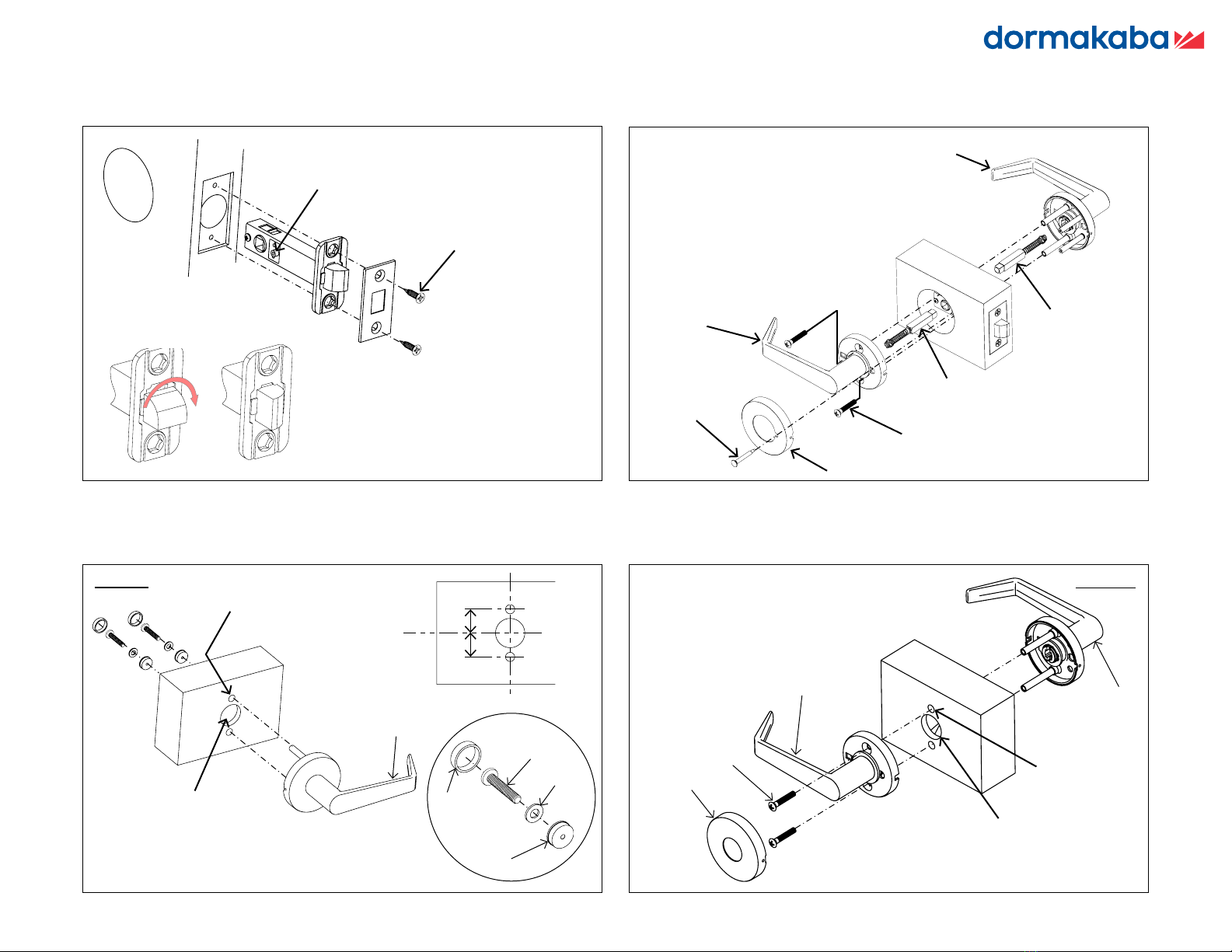 dormakaba