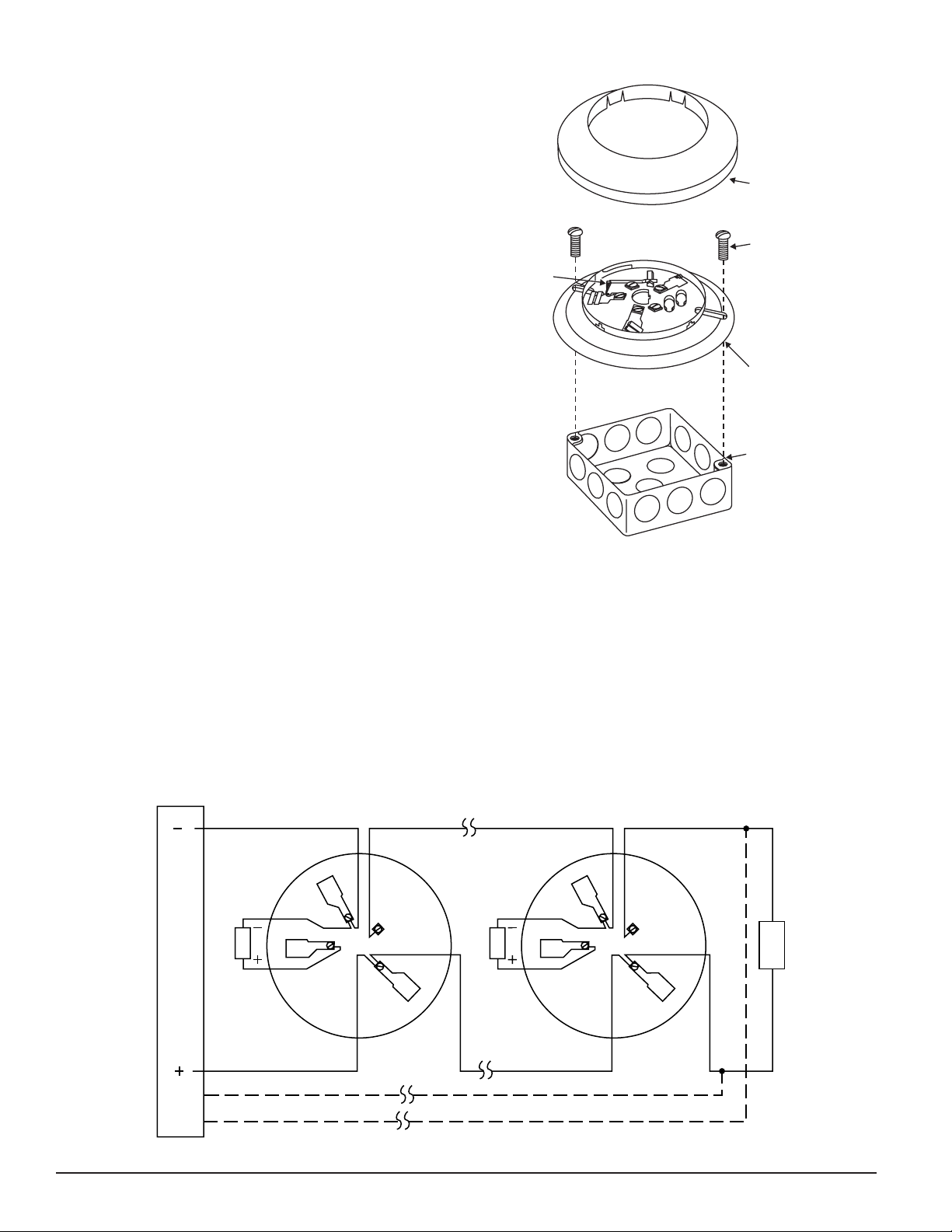 −

+

−

+

−

+