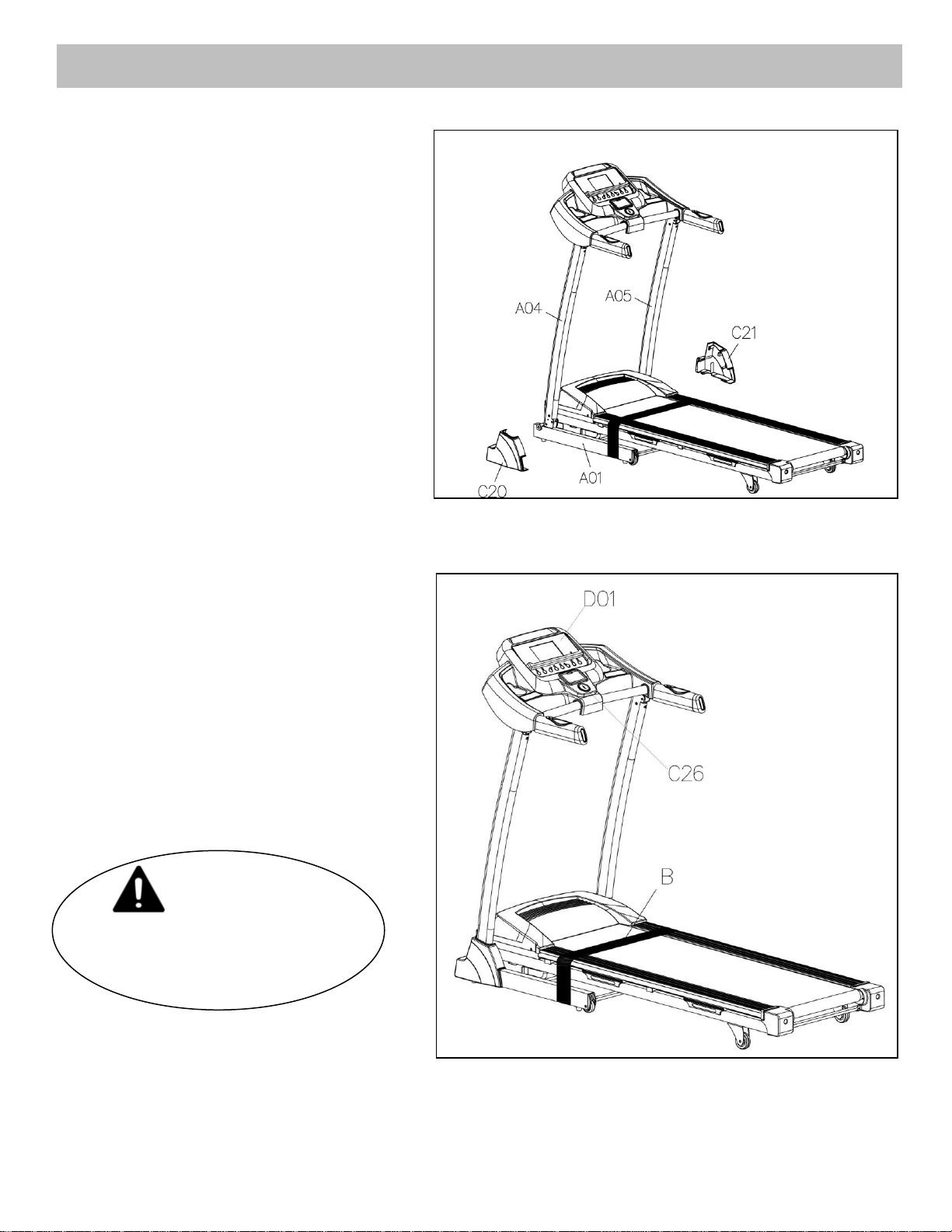 A04

A05

C21

C20

A01

D01

C26

B