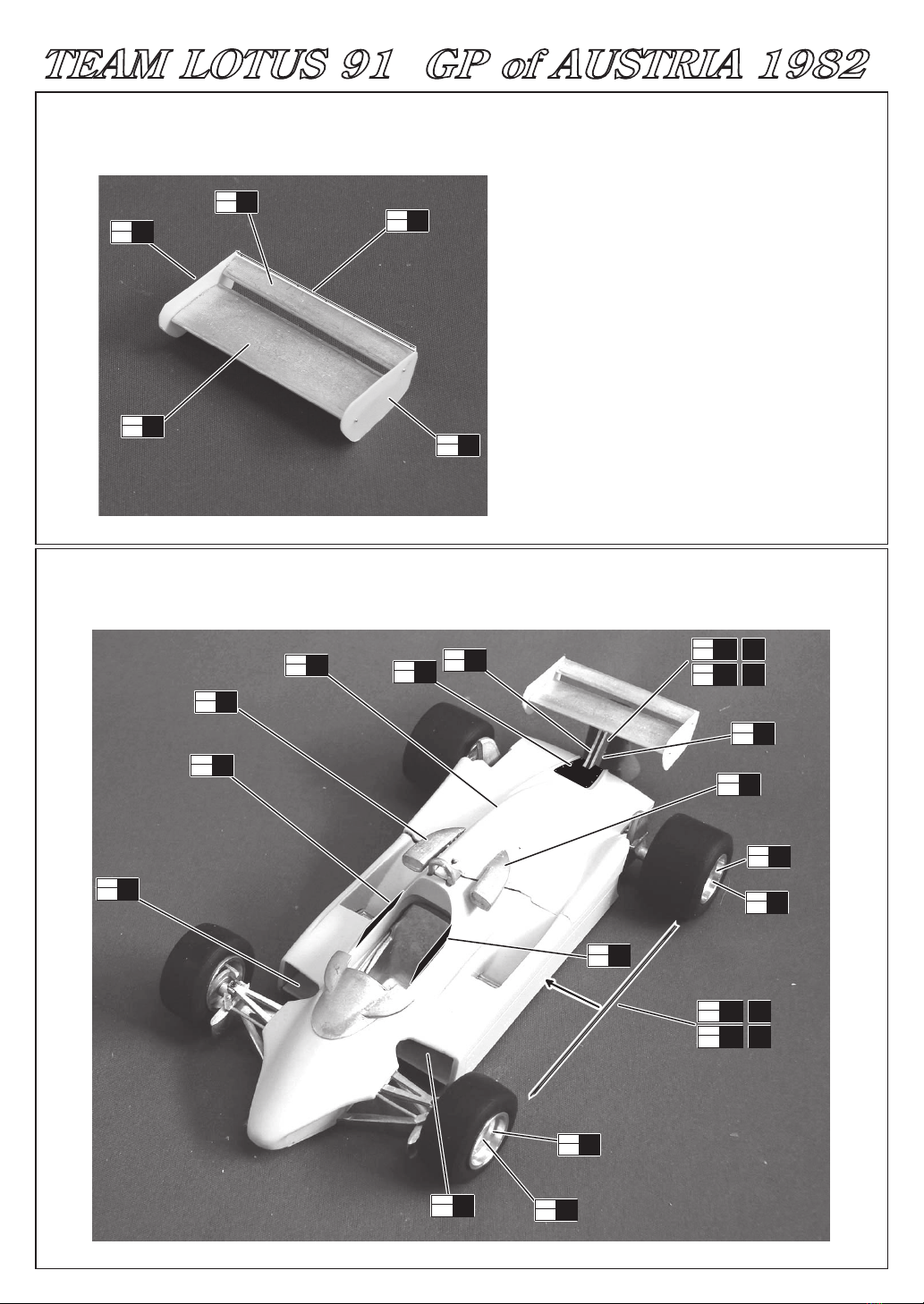 TEAM LOTUS 91 GP of AUSTRIA 1982