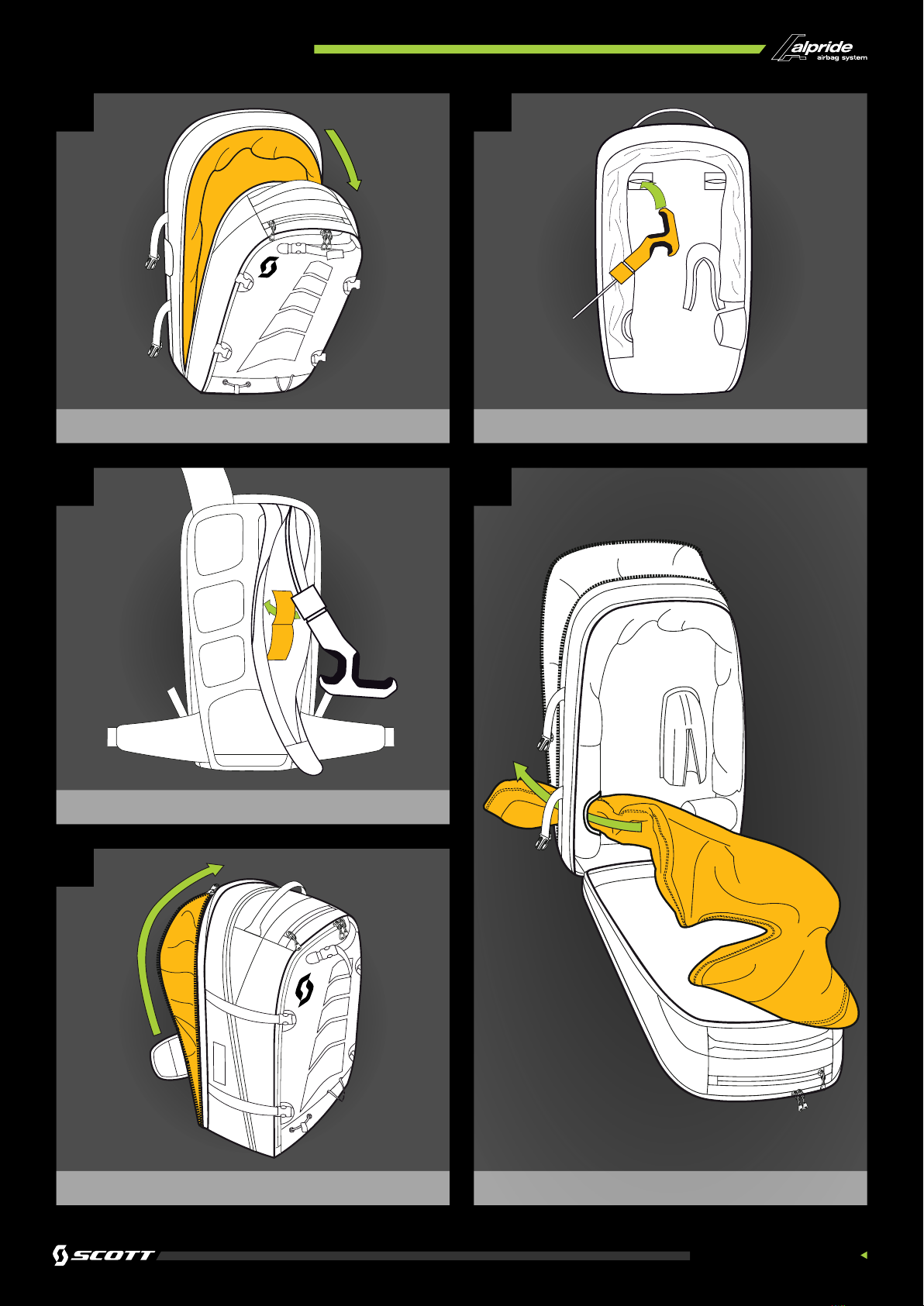 alpride
airbag system

SCOTT