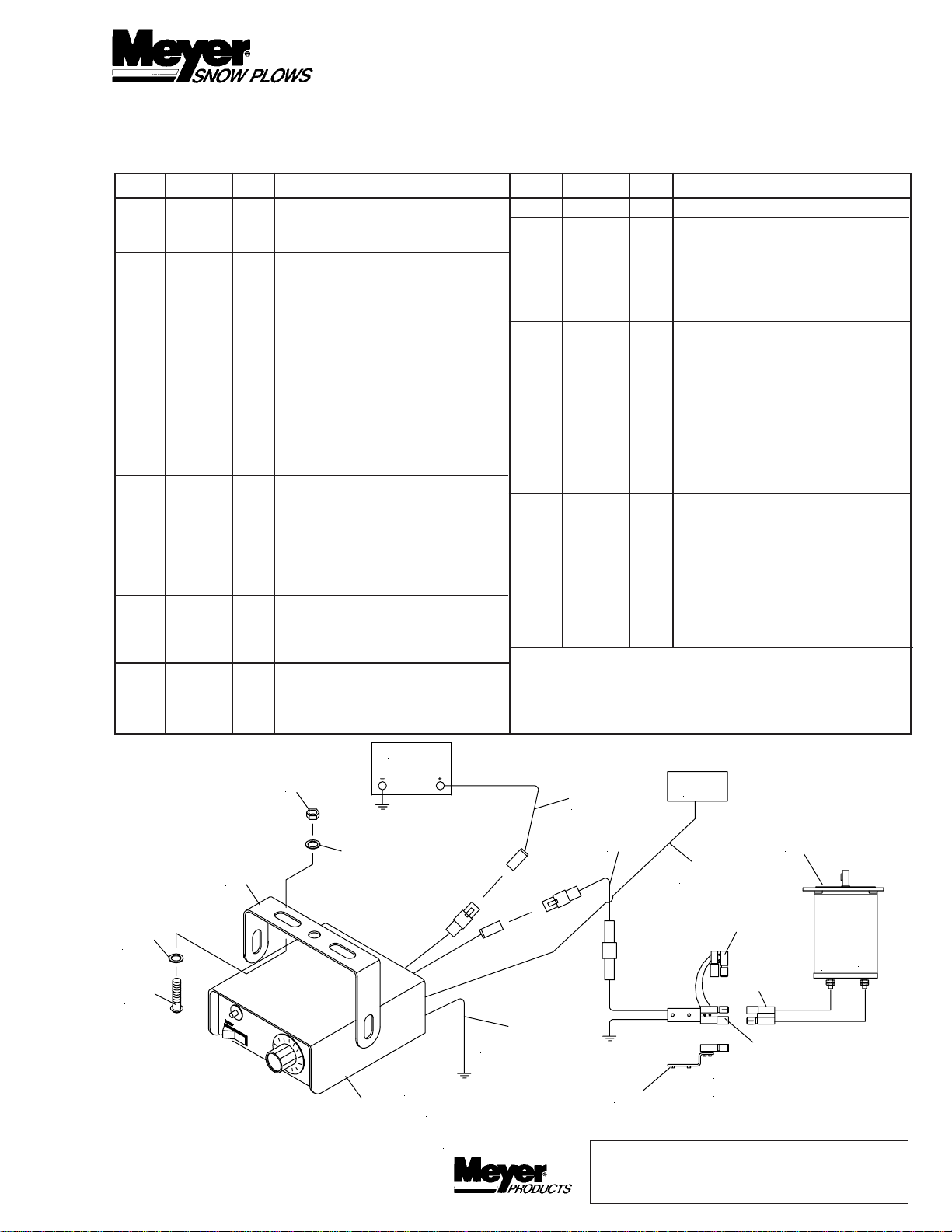 Meyer®
SNOW PLOWS

Meyer®
PRODUCTS