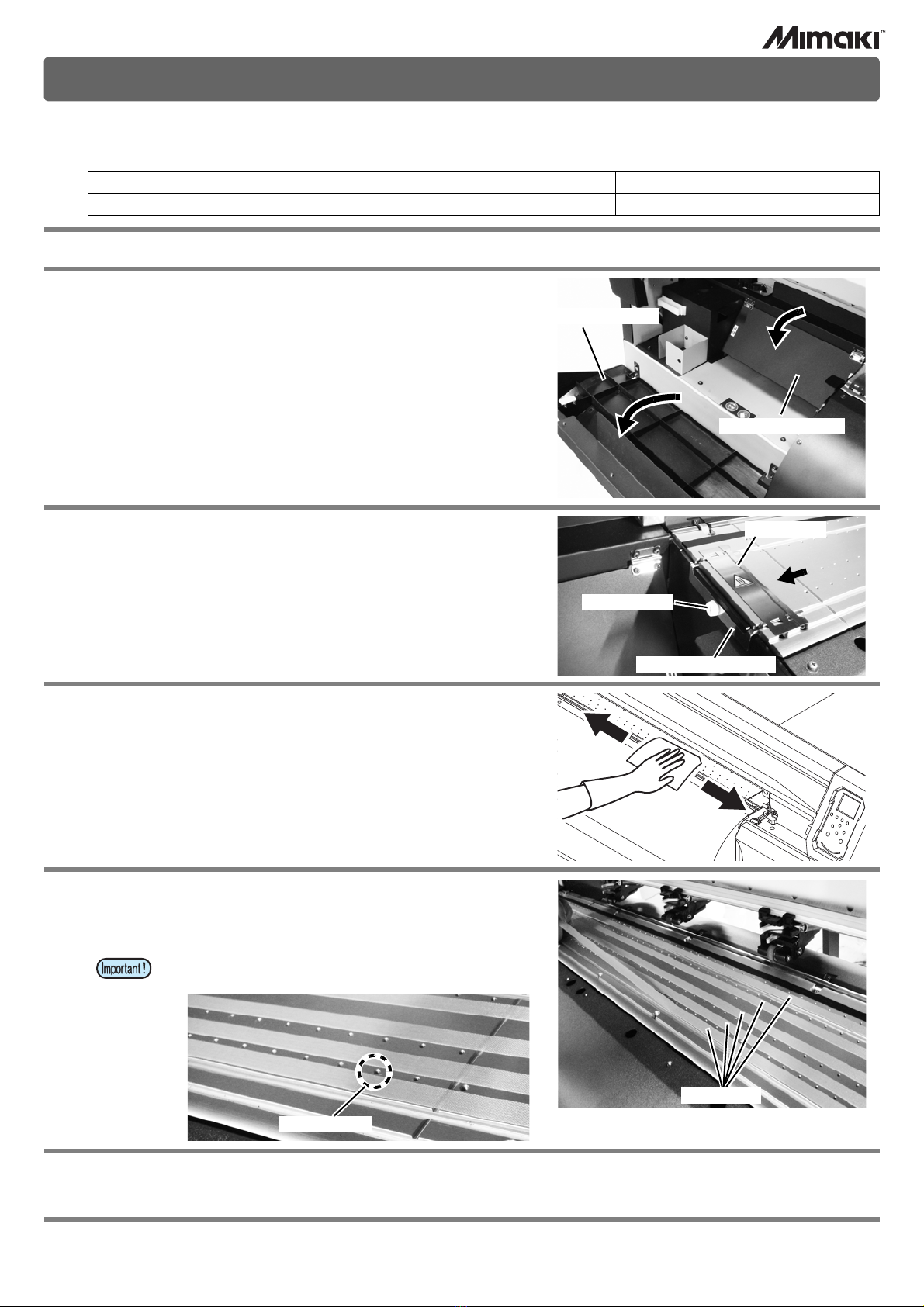 Mimaki™

Important!