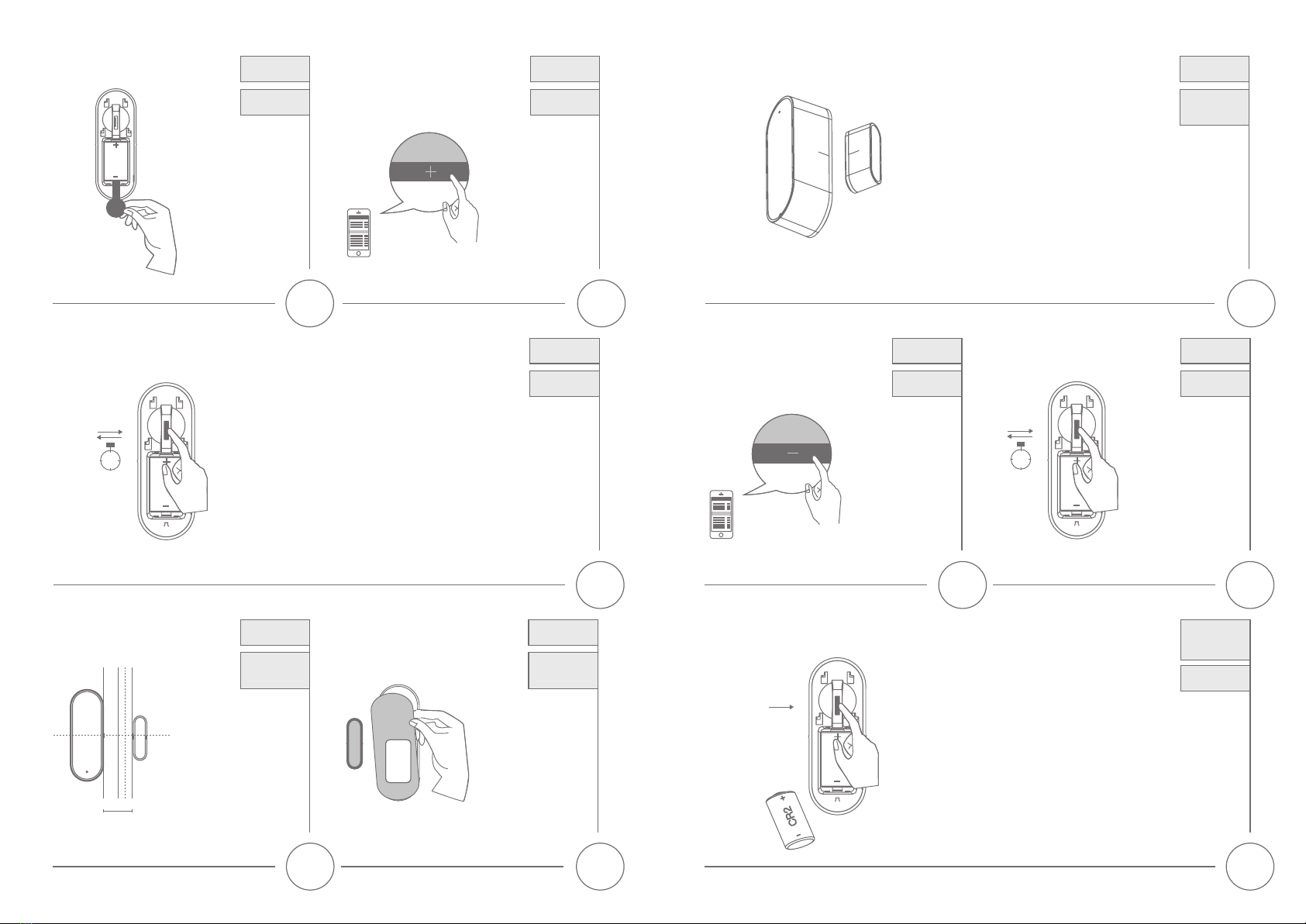 CR2