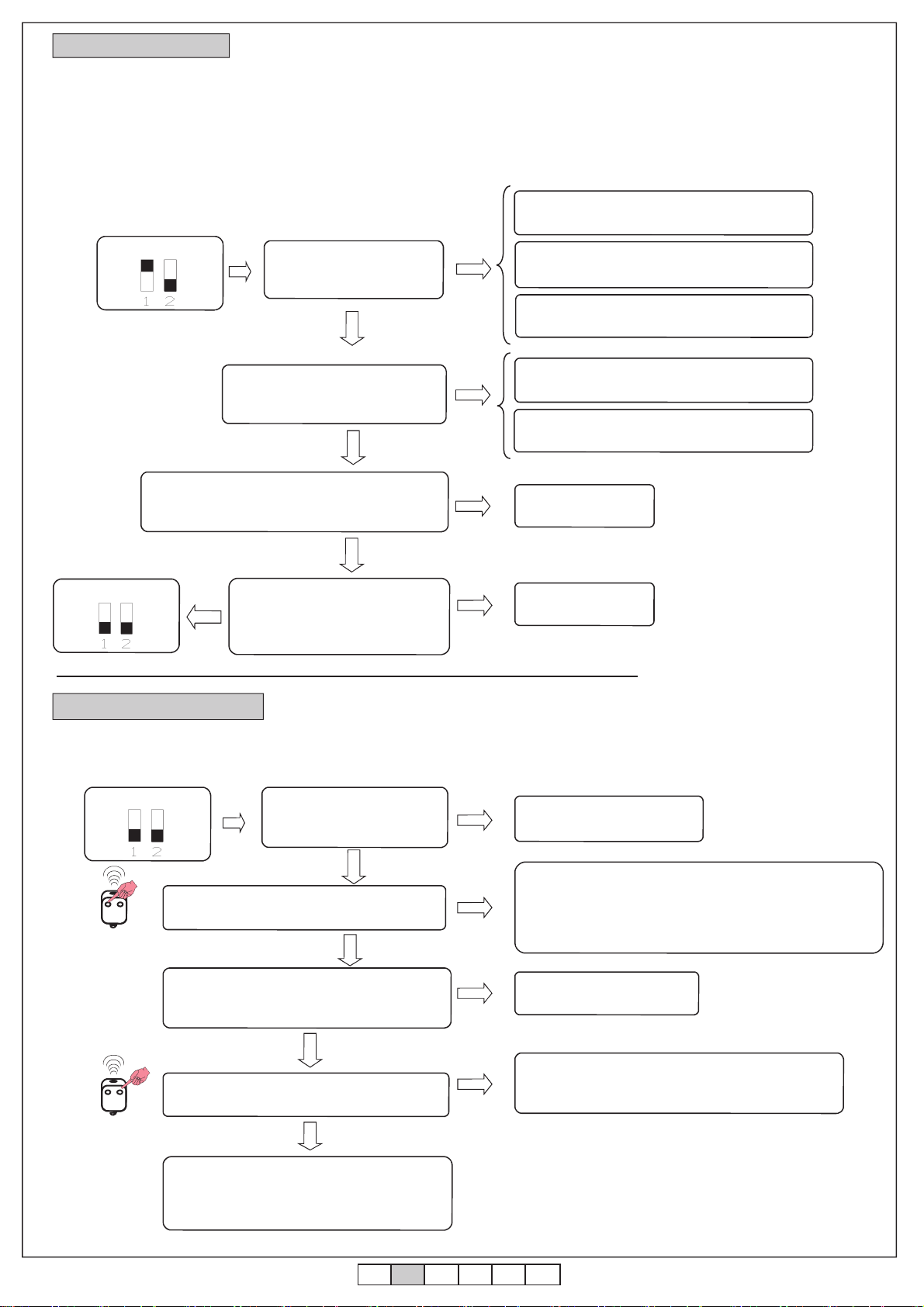 1 2

1 2

1 2