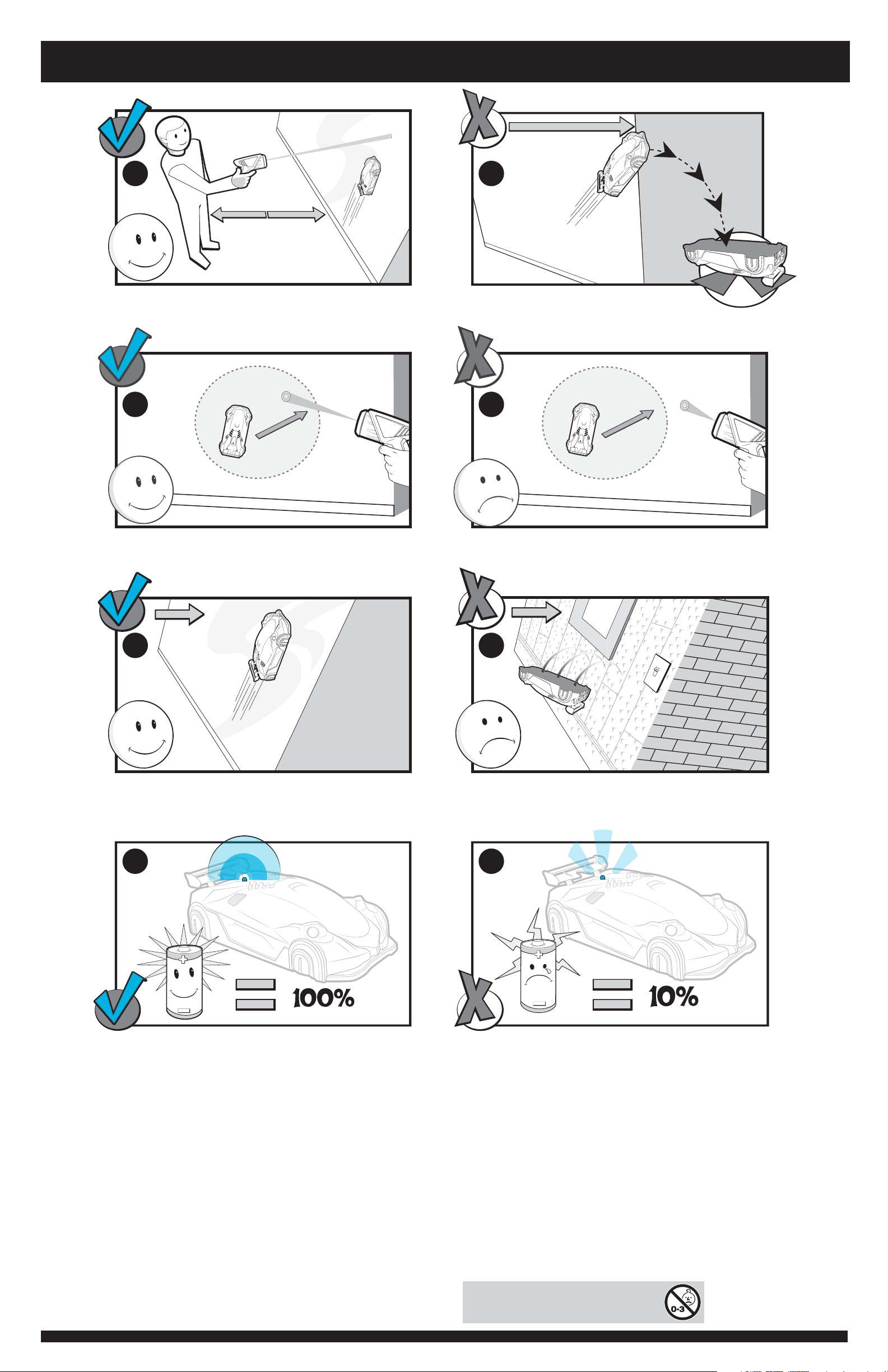 100%

10%

0-3