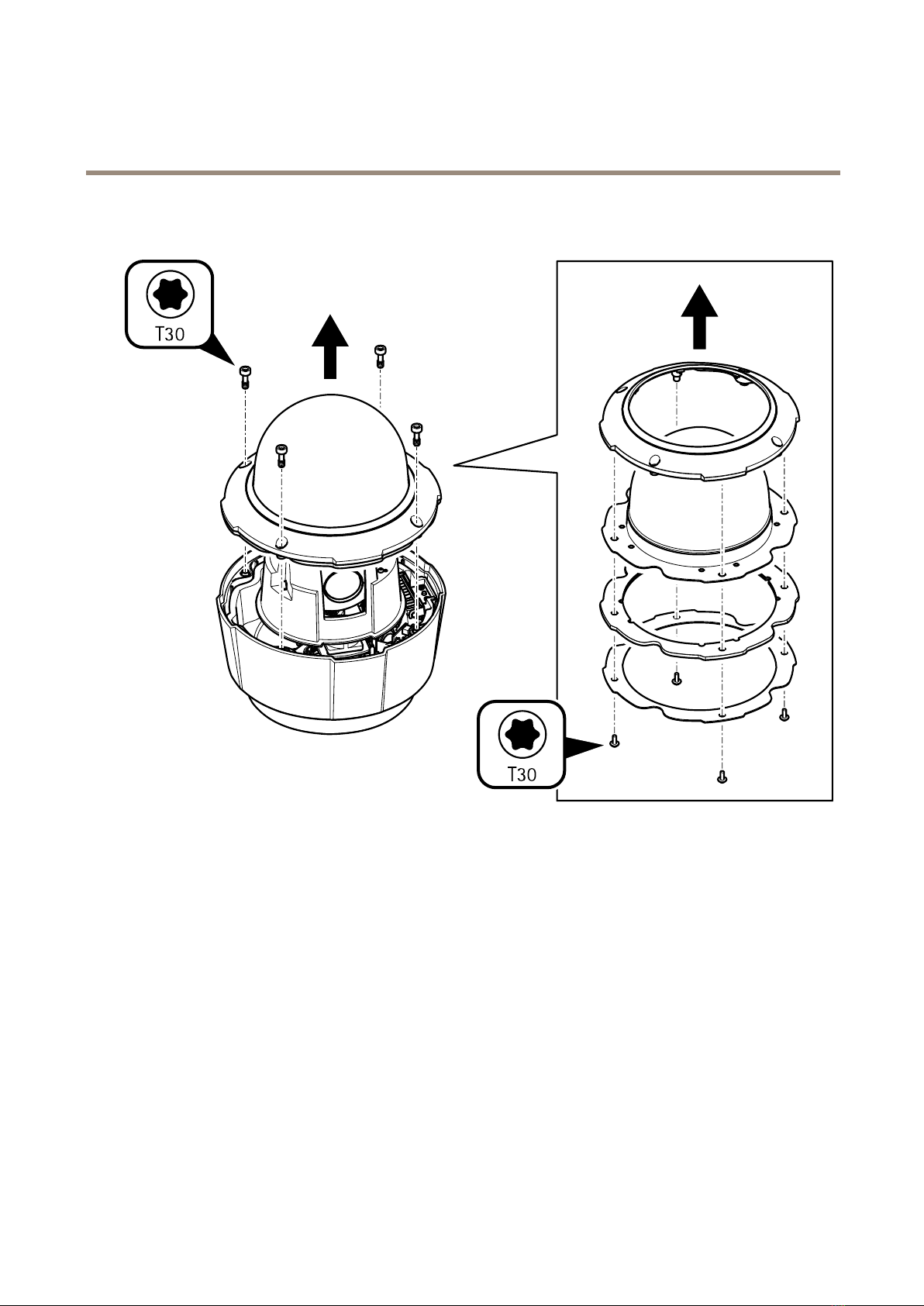 T30

T30