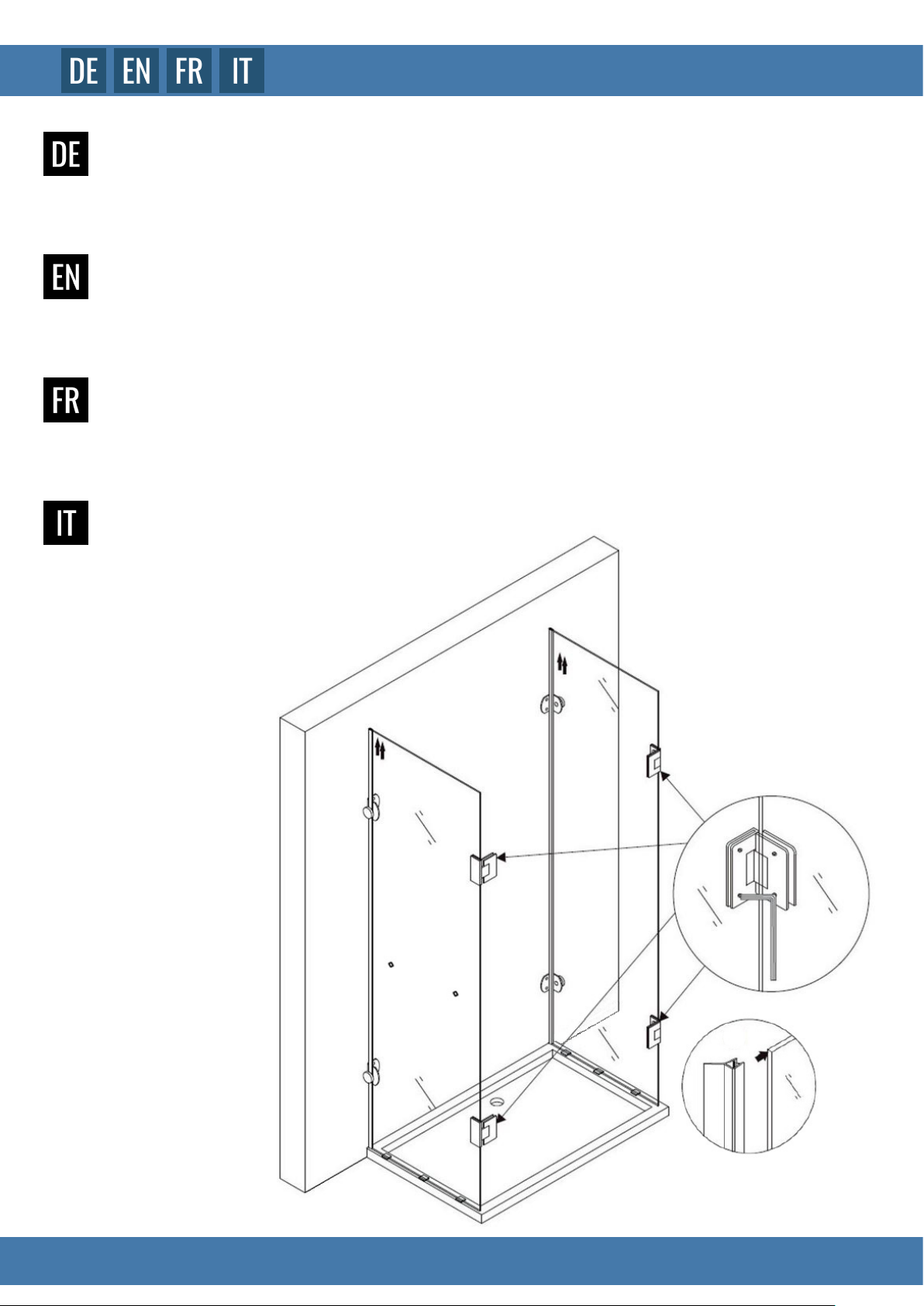 DE EN FR IT

DE

EN

FR

IT