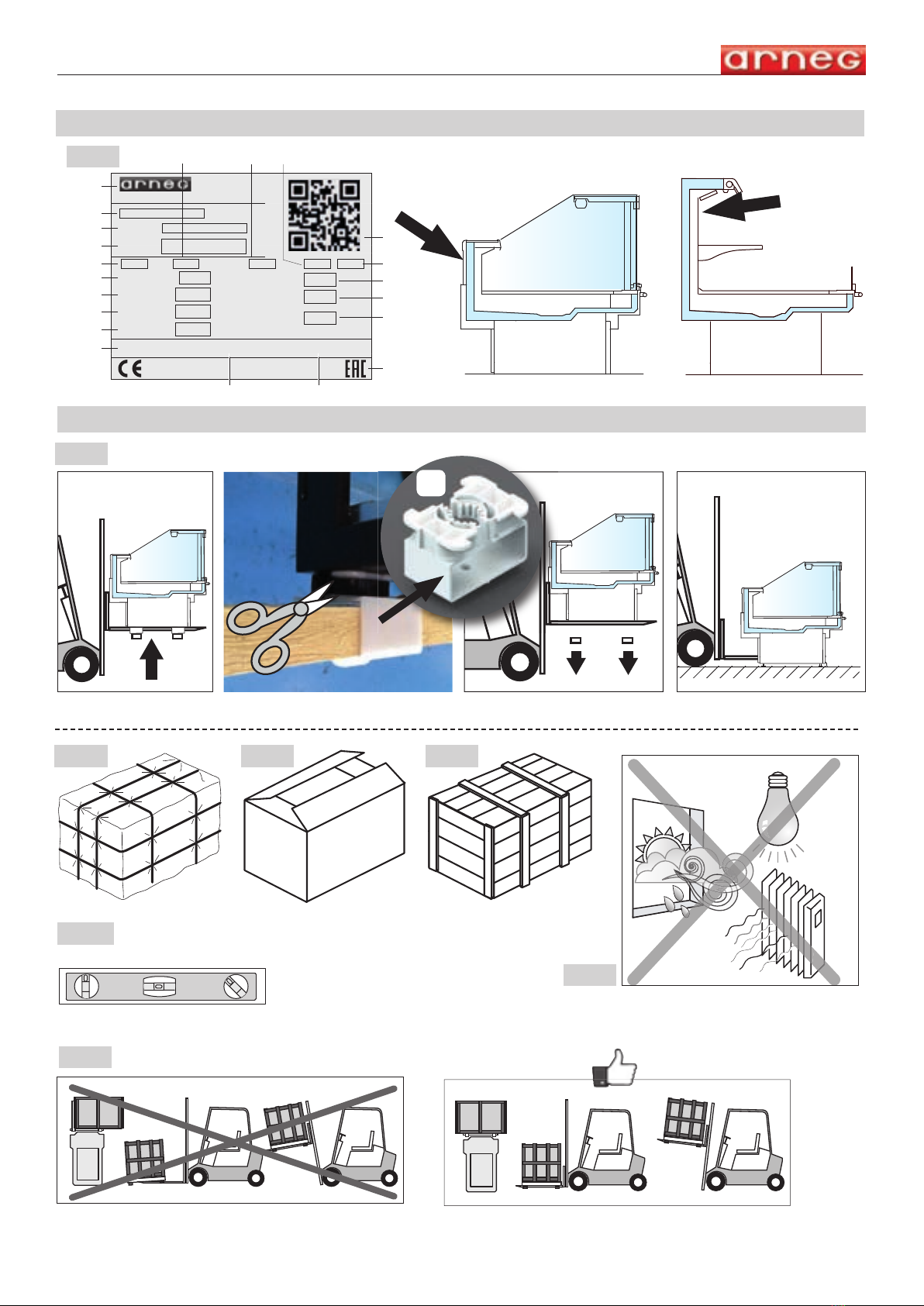 arneg

arneg

CE

EAC