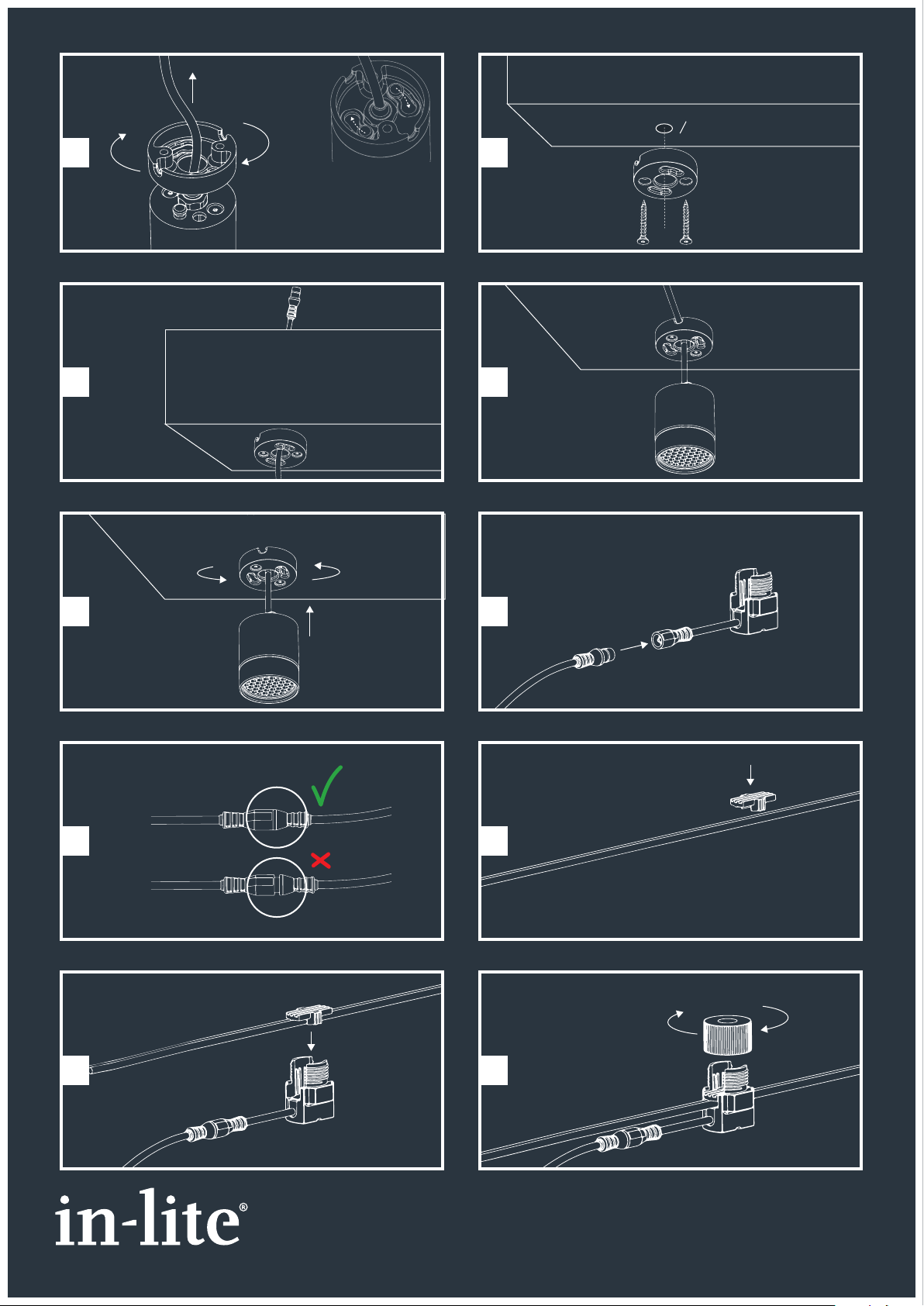 in-lite®