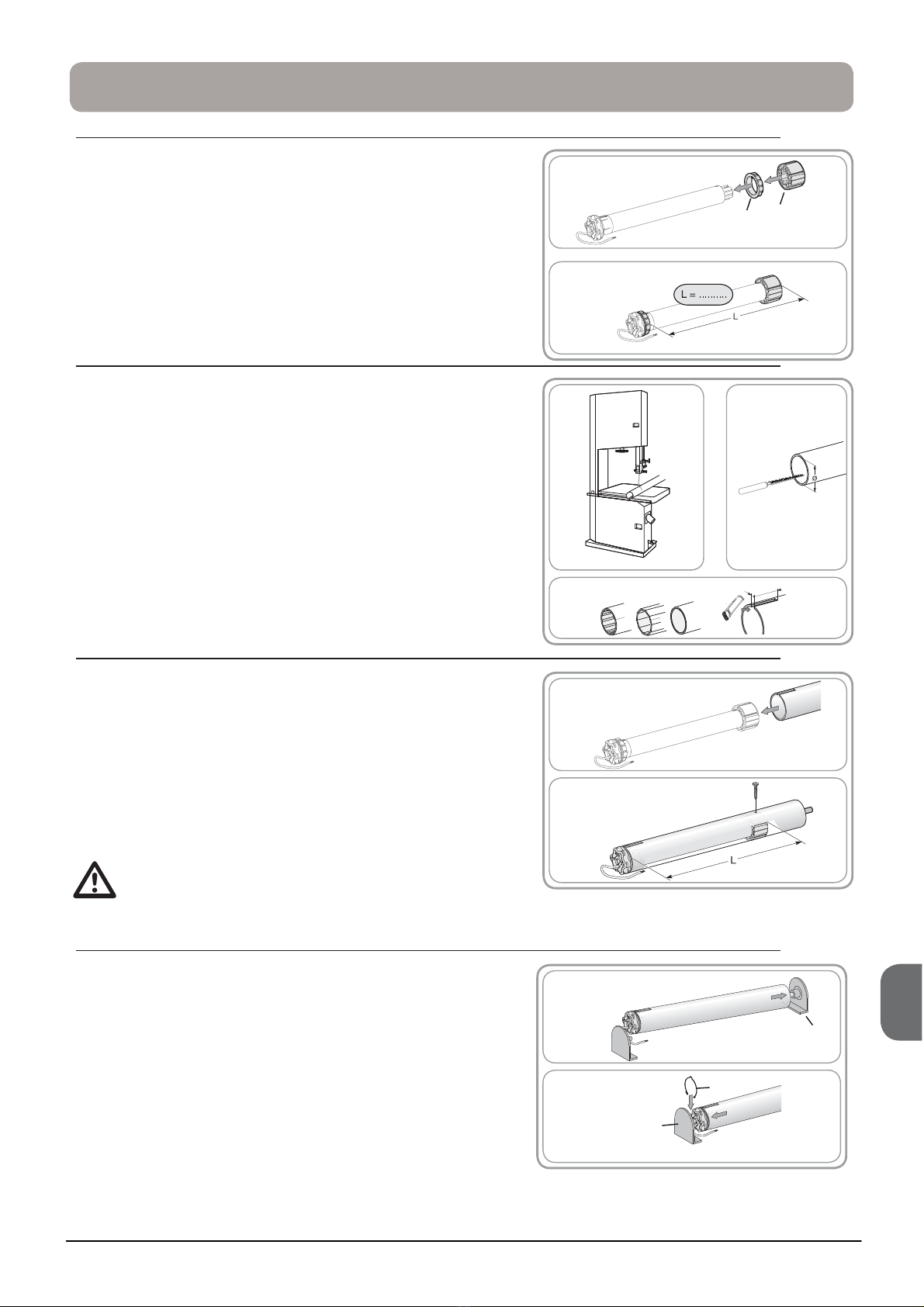 L = ..........

L

L