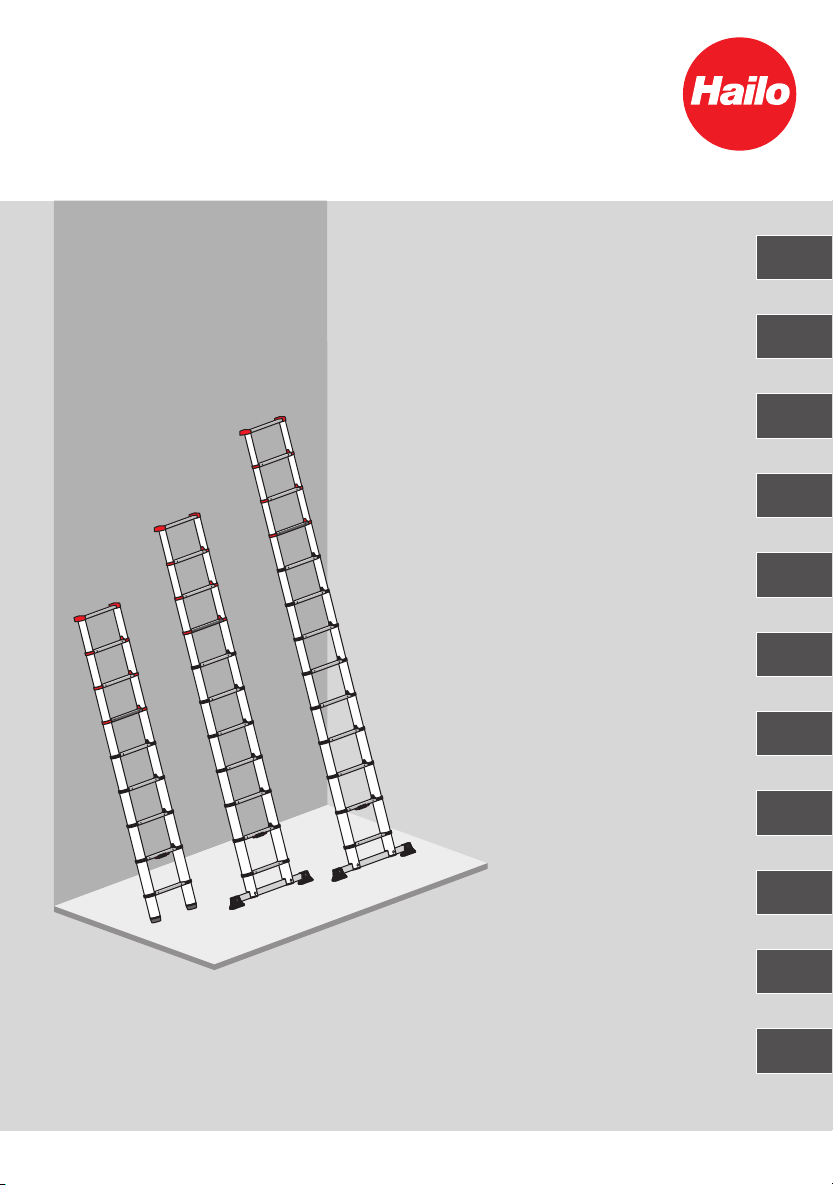 Hailo