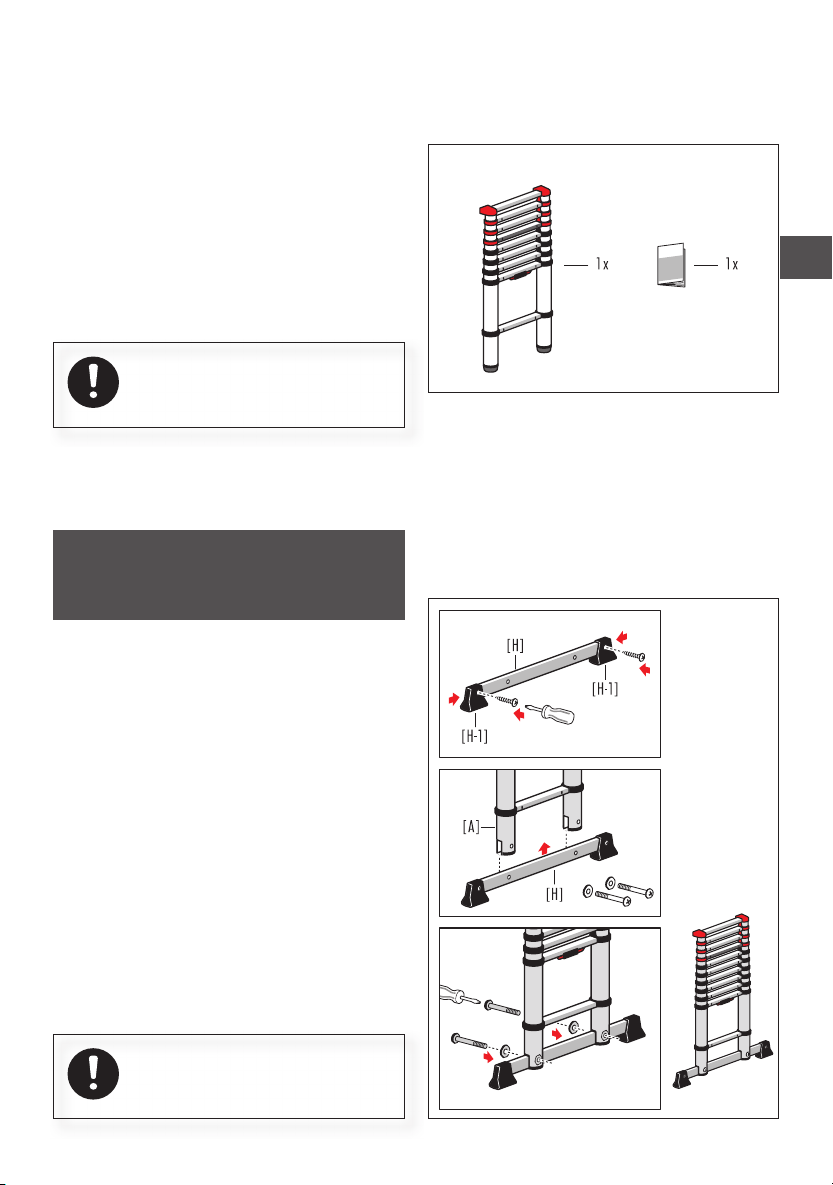 1x

1x

[H]

[H-1]

[H-1]

[A]

[H]