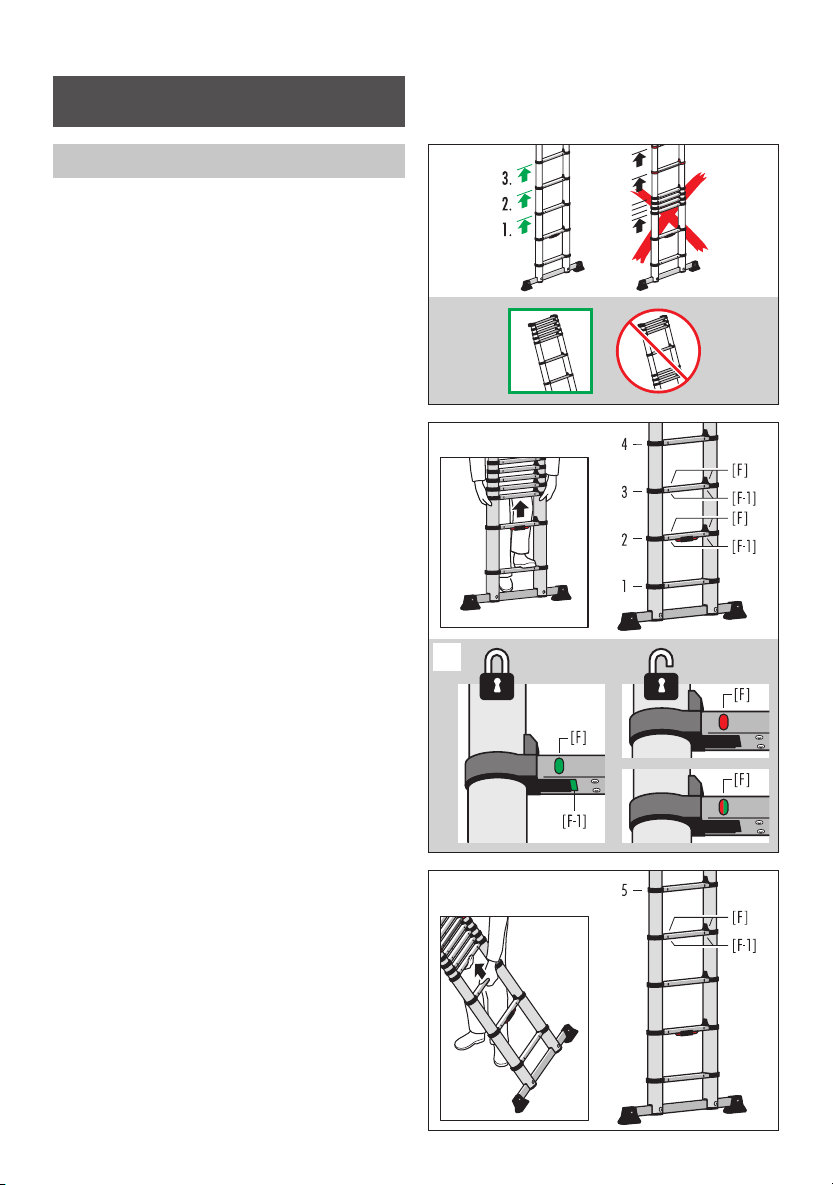 3.
2.
1.

4
3
2
1
[F]
[F-1]
[F]
[F-1]

[F]
[F-1]
[F]
[F]

5
[F]
[F-1]