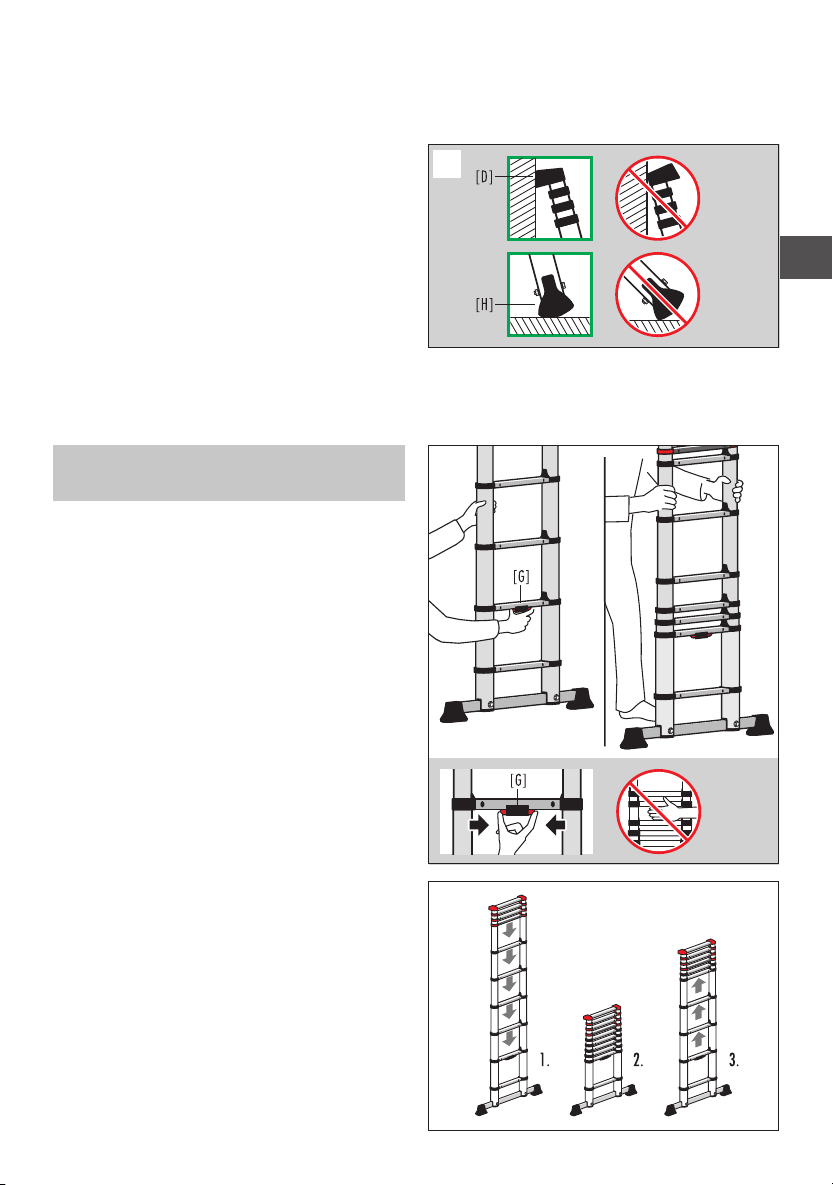 [D]

[H]

[G]

[G]

1.

2.

3.